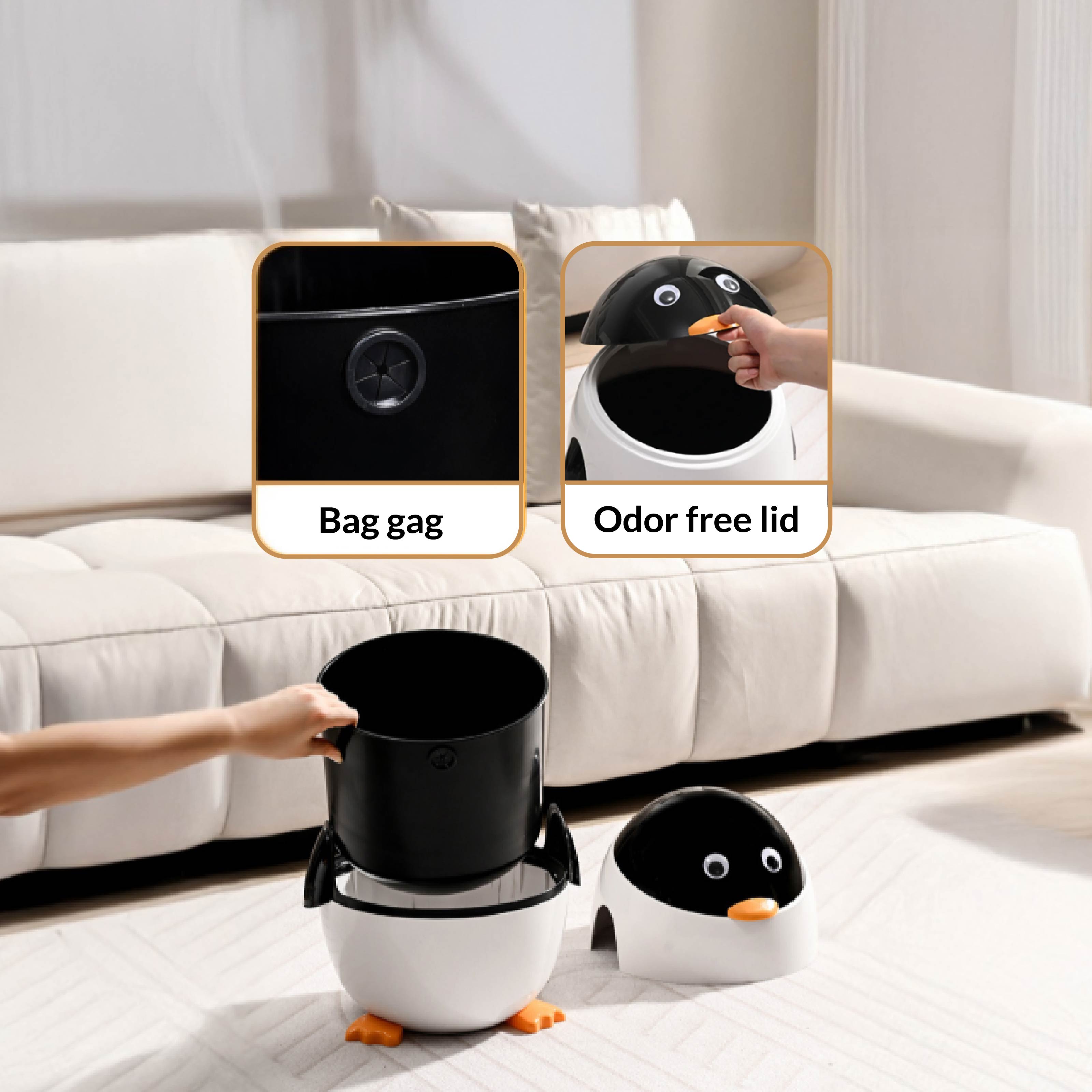 Bag gag

Odor free lid