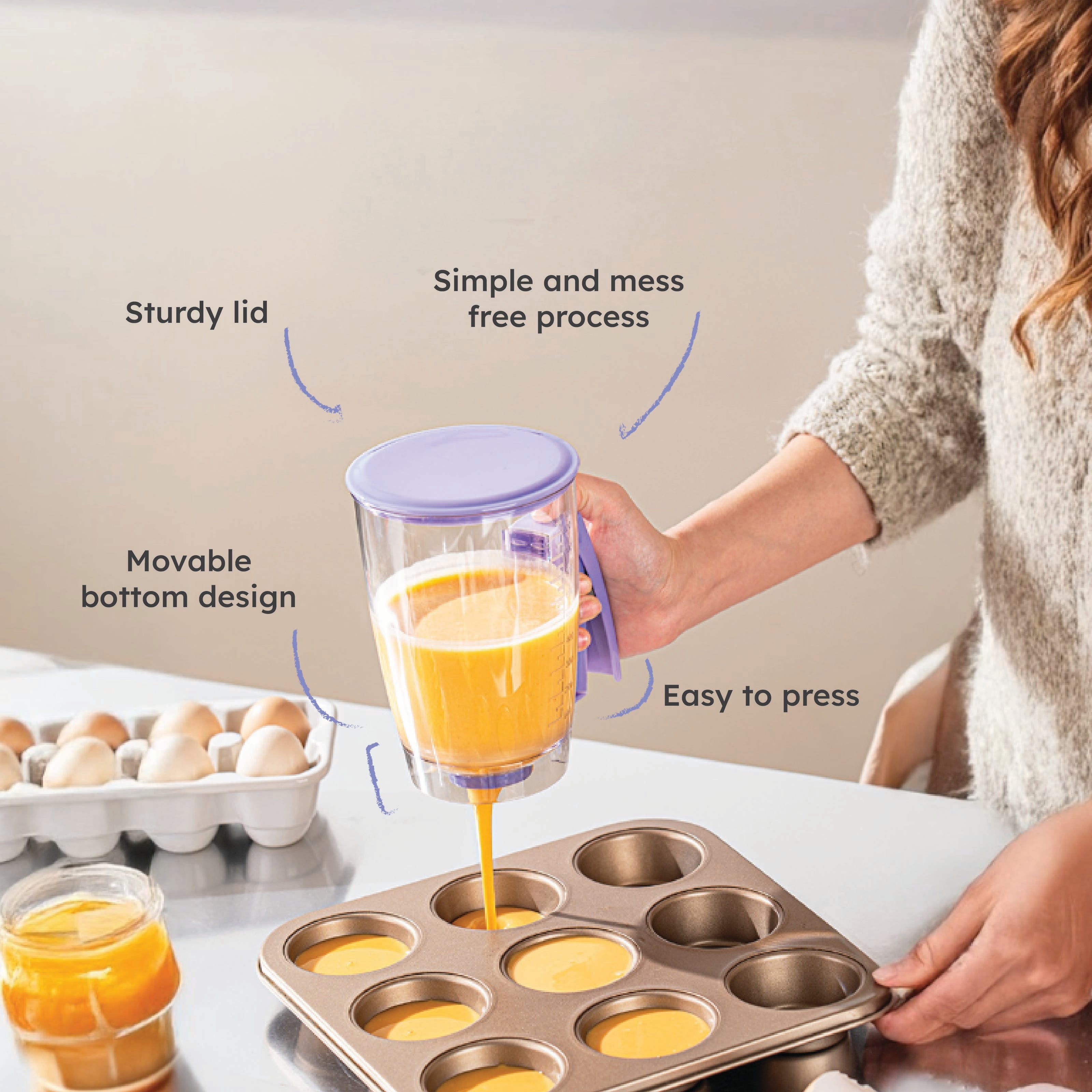 Sturdy lid

Simple and mess free process

Movable bottom design

Easy to press