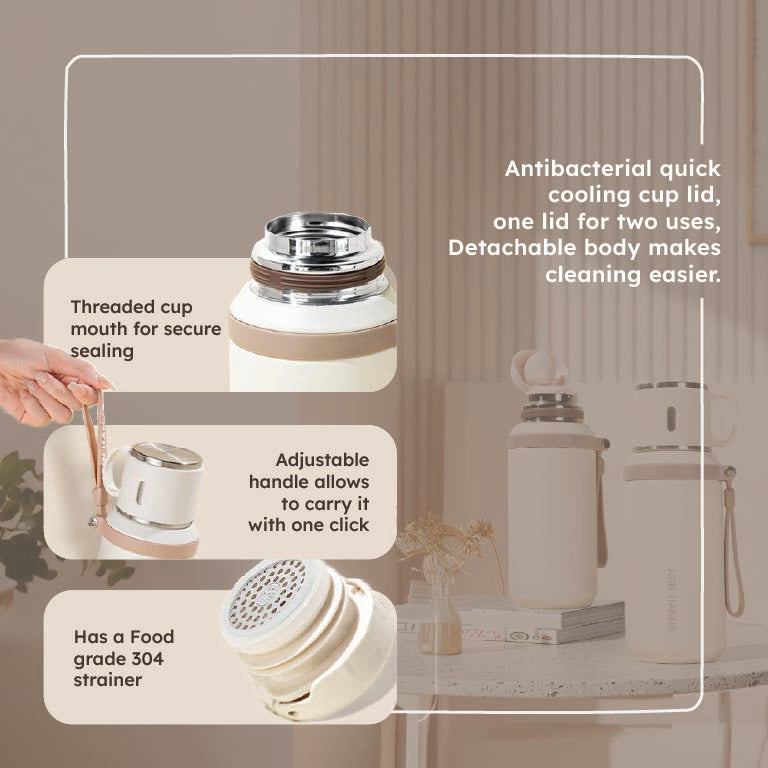 Antibacterial quick cooling cup lid, one lid for two uses, Detachable body makes cleaning easier.

Threaded cup mouth for secure sealing

Adjustable handle allows to carry it with one click

Has a Food grade 304 strainer

JOIN HANDS