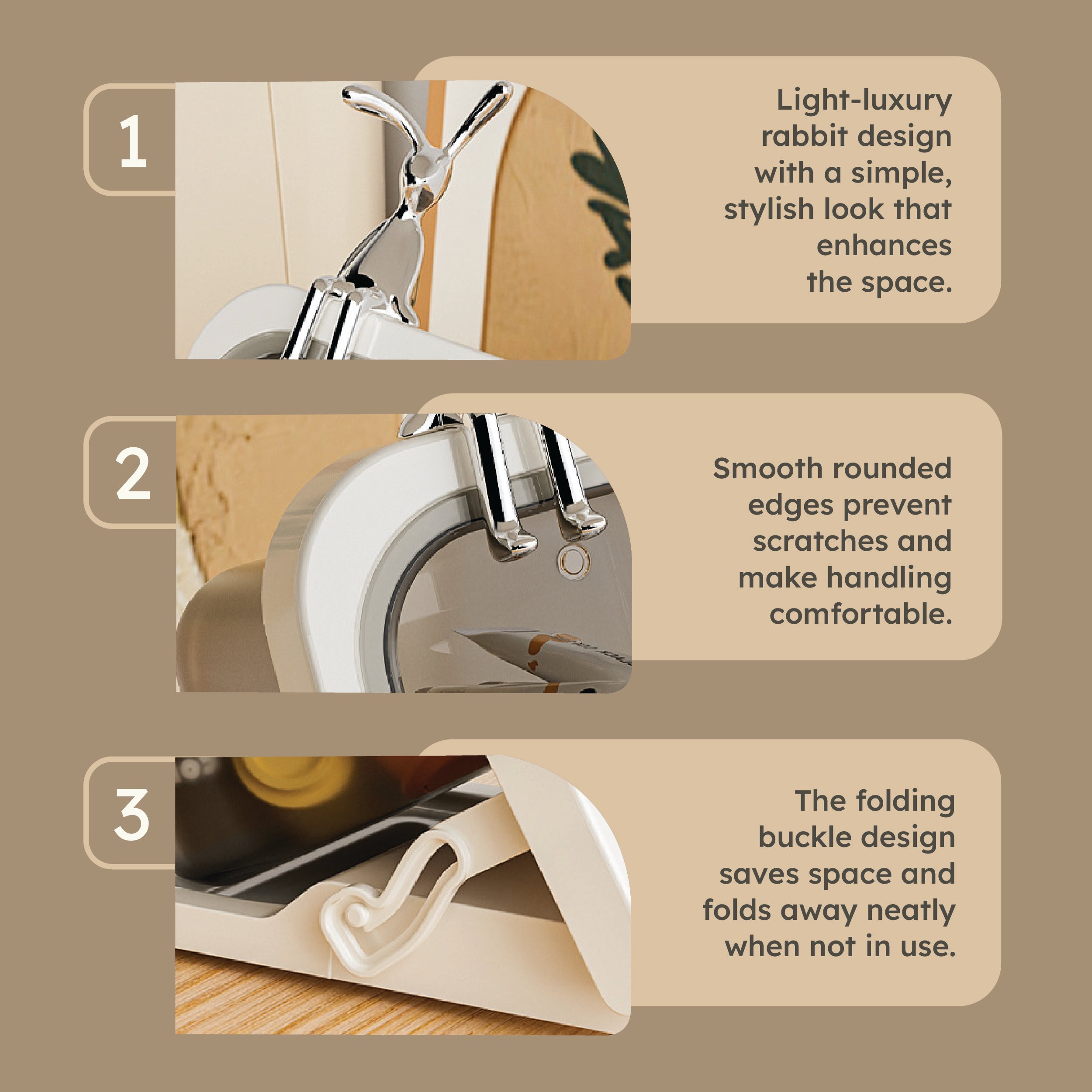 1

Light-luxury rabbit design with a simple, stylish look that enhances the space.

2

Smooth rounded edges prevent scratches and make handling comfortable.

3

The folding buckle design saves space and folds away neatly when not in use.