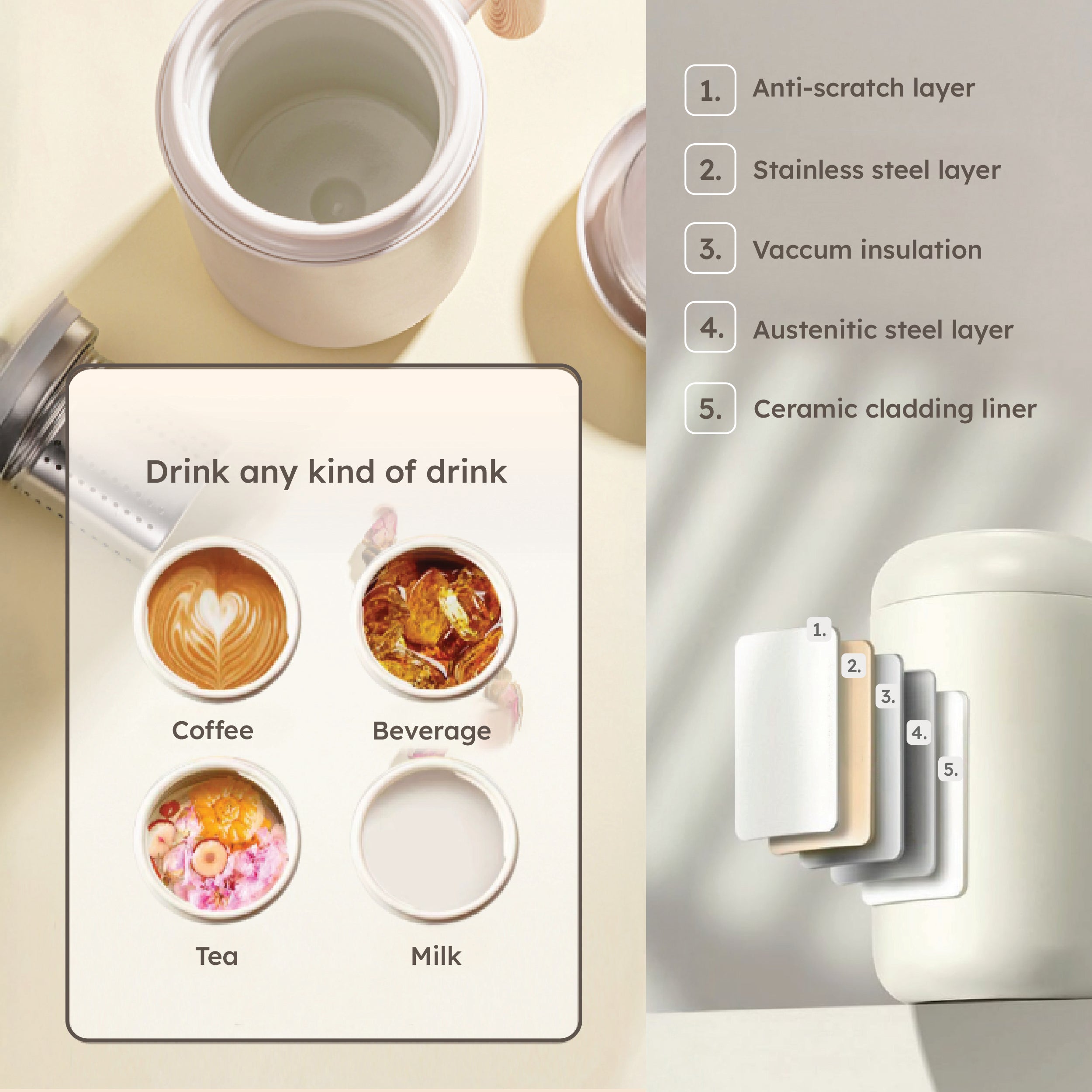 Drink any kind of drink

Coffee

Beverage

Tea

Milk

1. Anti-scratch layer

2. Stainless steel layer

3. Vaccum insulation

4. Austenitic steel layer

5. Ceramic cladding liner

1.

2.

3.

4.

5.