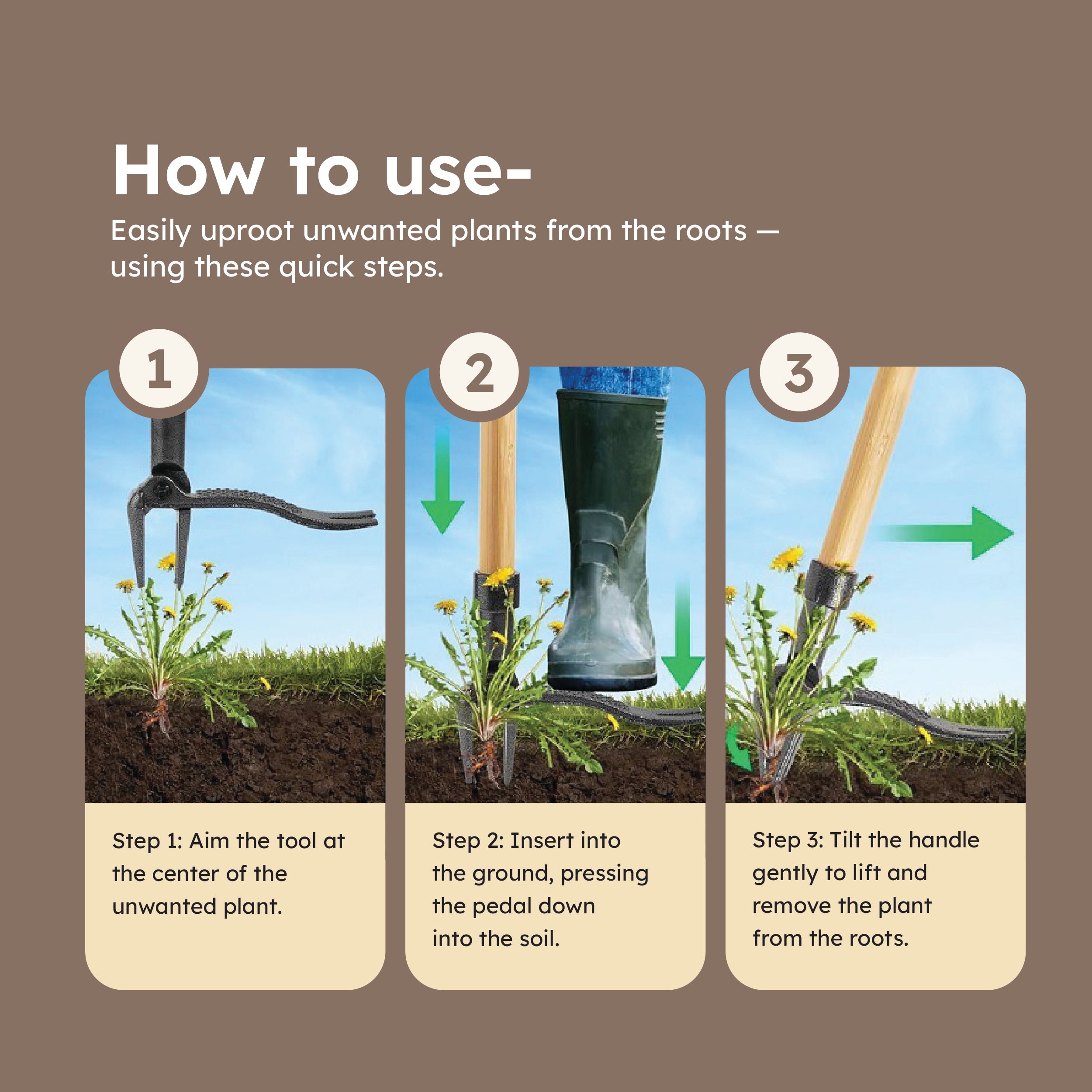 How to use-

Easily uproot unwanted plants from the roots — using these quick steps.

1

Step 1: Aim the tool at the center of the unwanted plant.

2

Step 2: Insert into the ground, pressing the pedal down into the soil.

3

Step 3: Tilt the handle gently to lift and remove the plant from the roots.