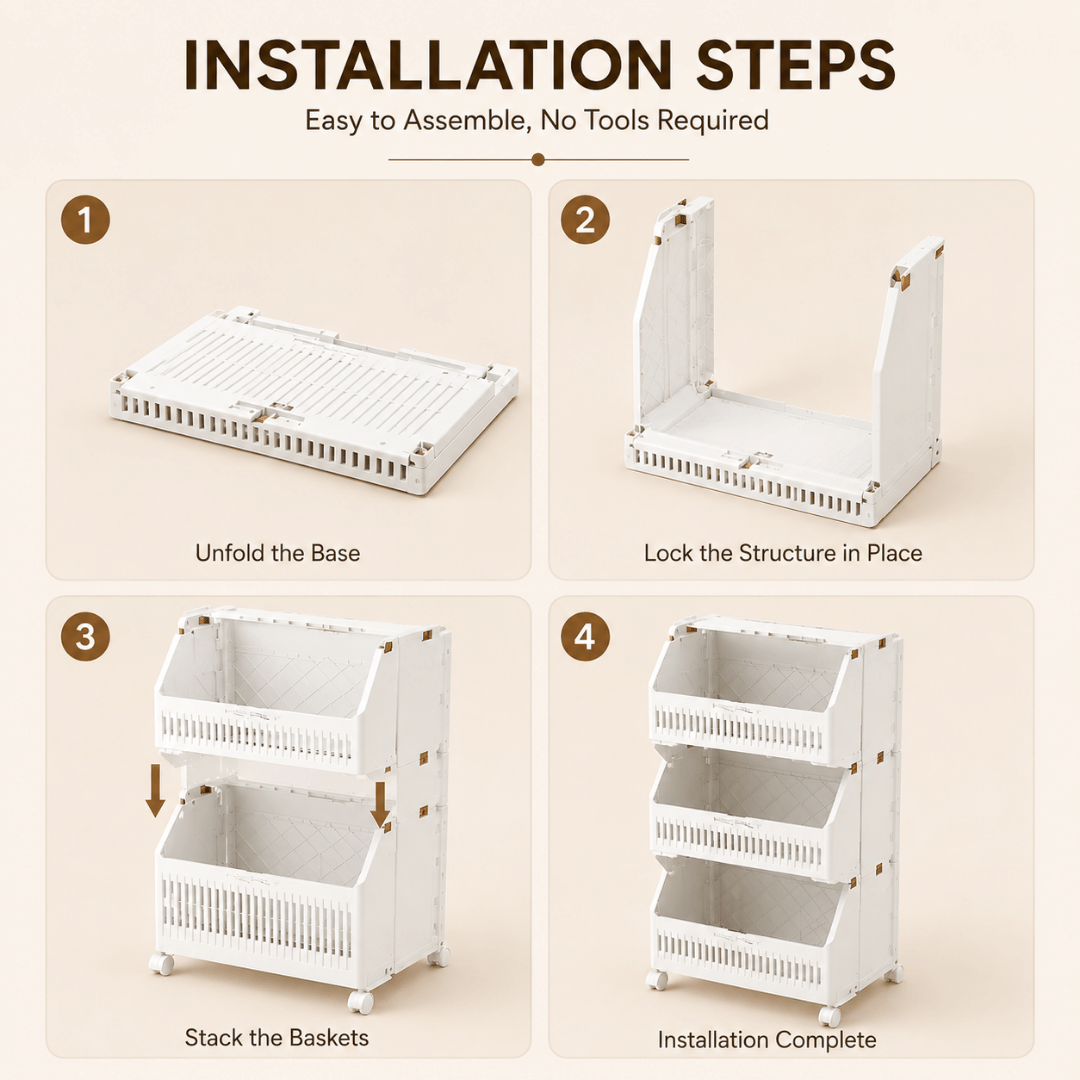 INSTALLATION STEPS

Easy to Assemble, No Tools Required

1

Unfold the Base

2

Lock the Structure in Place

3

Stack the Baskets

4

Installation Complete