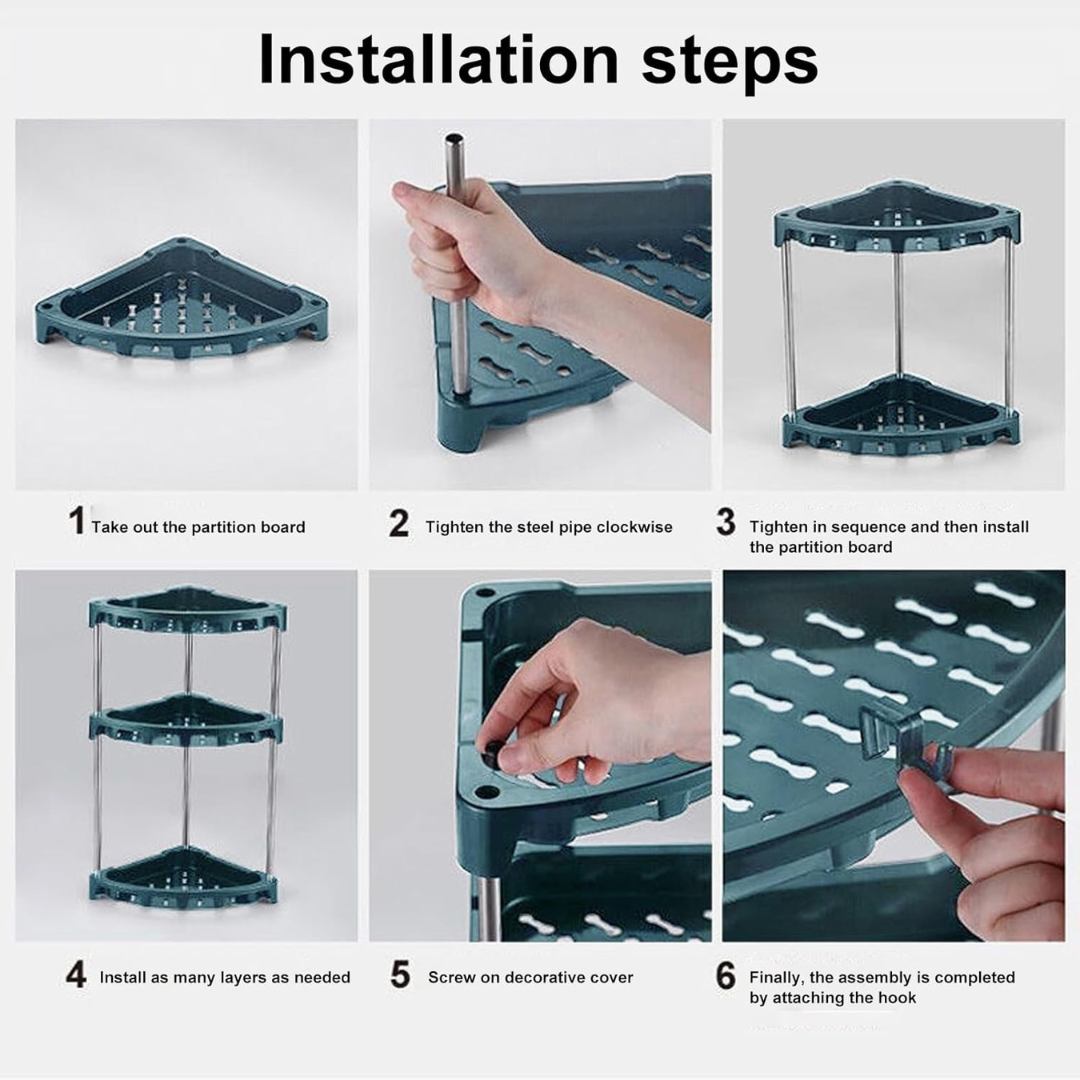 Installation steps

1 Take out the partition board

2 Tighten the steel pipe clockwise

3 Tighten in sequence and then install the partition board

4 Install as many layers as needed

5 Screw on decorative cover

6 Finally, the assembly is completed by attaching the hook