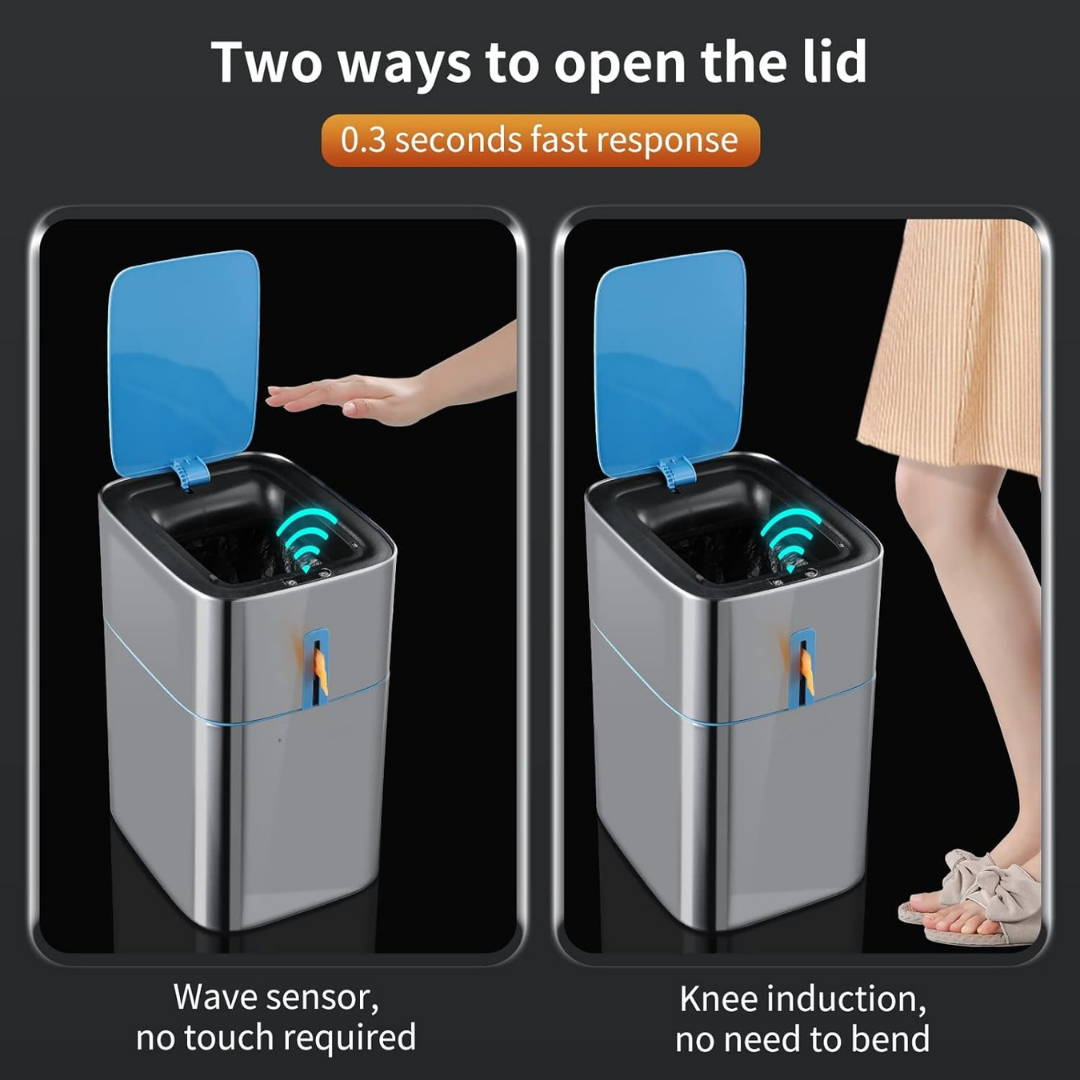 Two ways to open the lid

0.3 seconds fast response

Wave sensor, no touch required

Knee induction, no need to bend