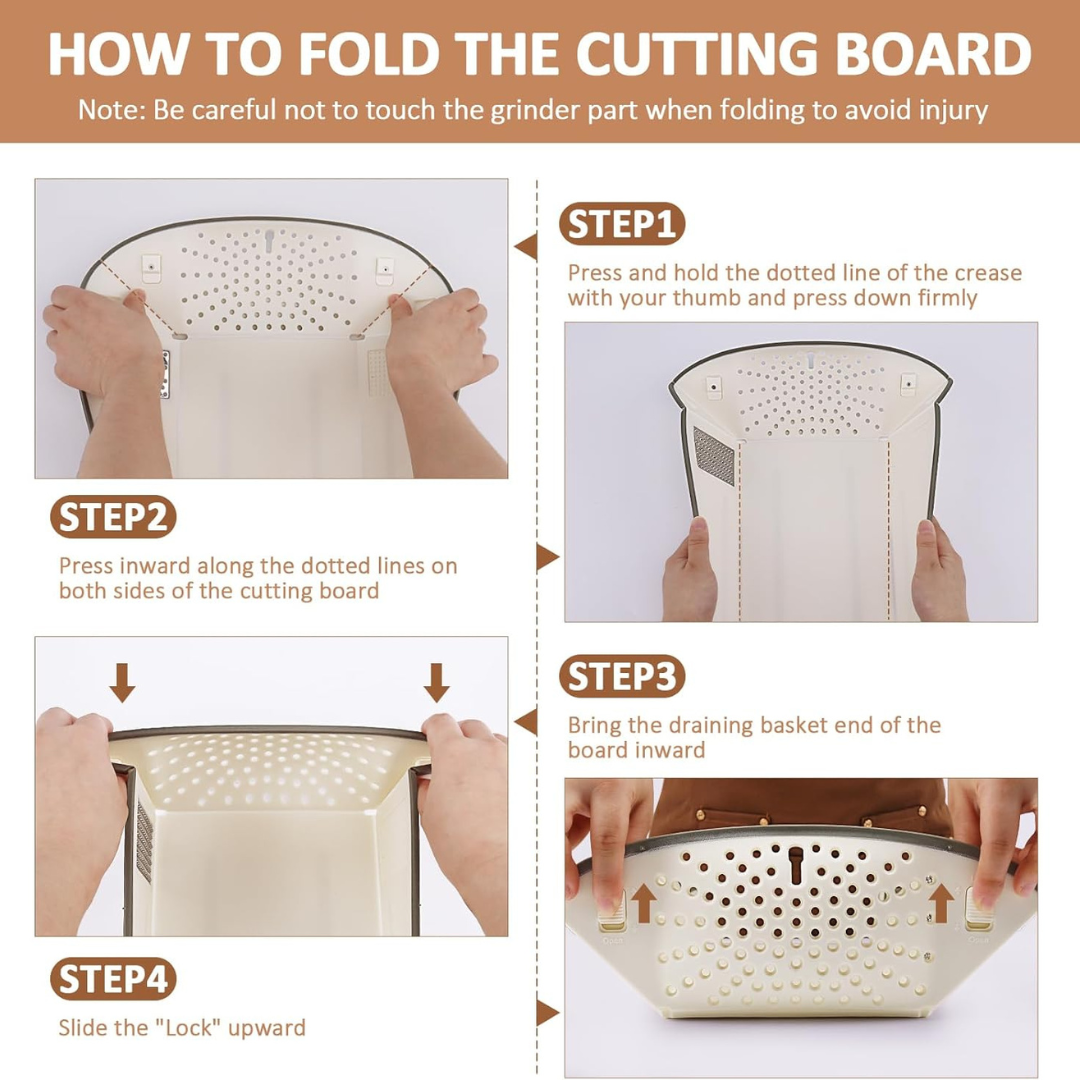 HOW TO FOLD THE CUTTING BOARD

Note: Be careful not to touch the grinder part when folding to avoid injury

STEP1

Press and hold the dotted line of the crease with your thumb and press down firmly

STEP2

Press inward along the dotted lines on both sides of the cutting board

STEP3

Bring the draining basket end of the board inward

STEP4

Slide the "Lock" upward