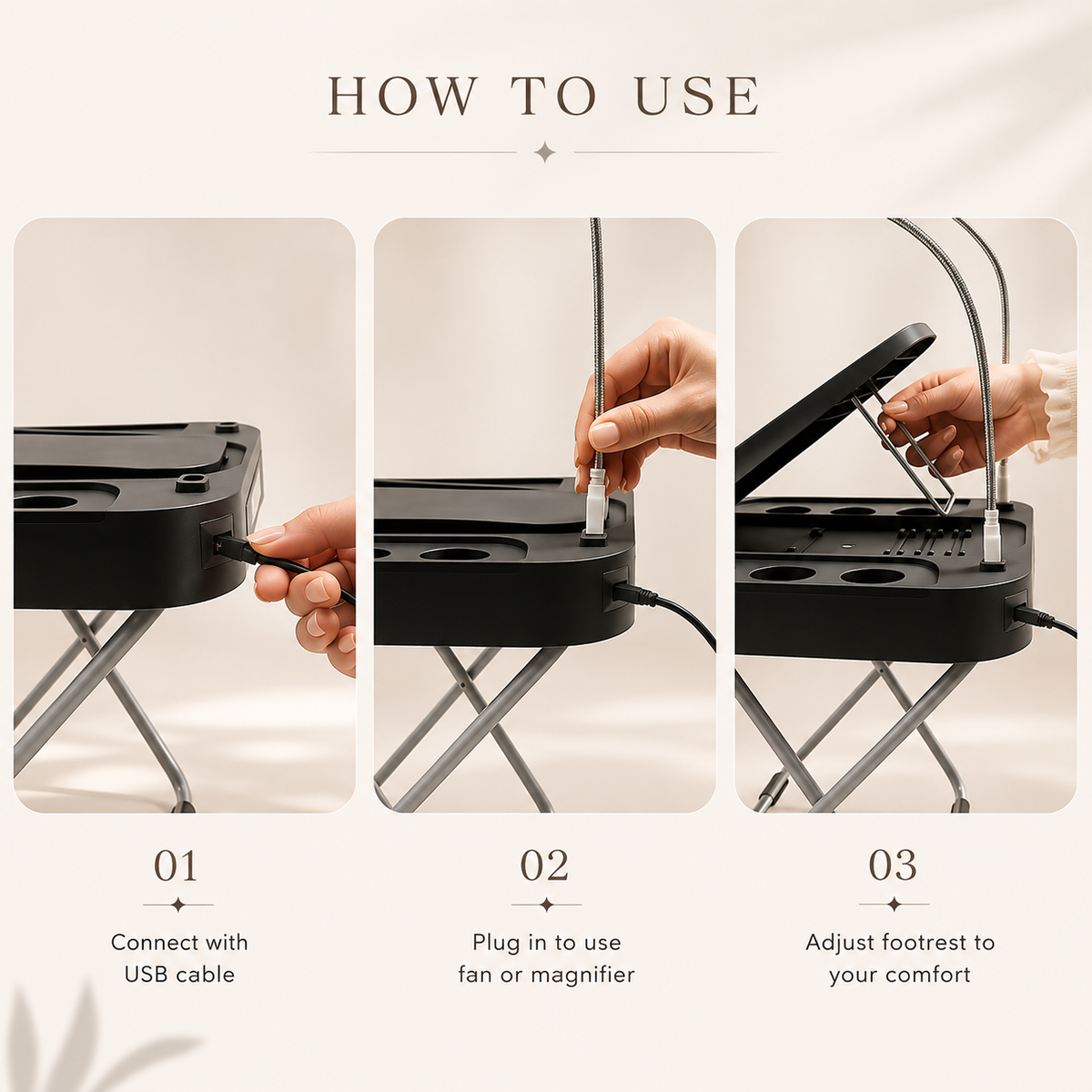 HOW TO USE

01

Connect with USB cable

02

Plug in to use fan or magnifier

03

Adjust footrest to your comfort