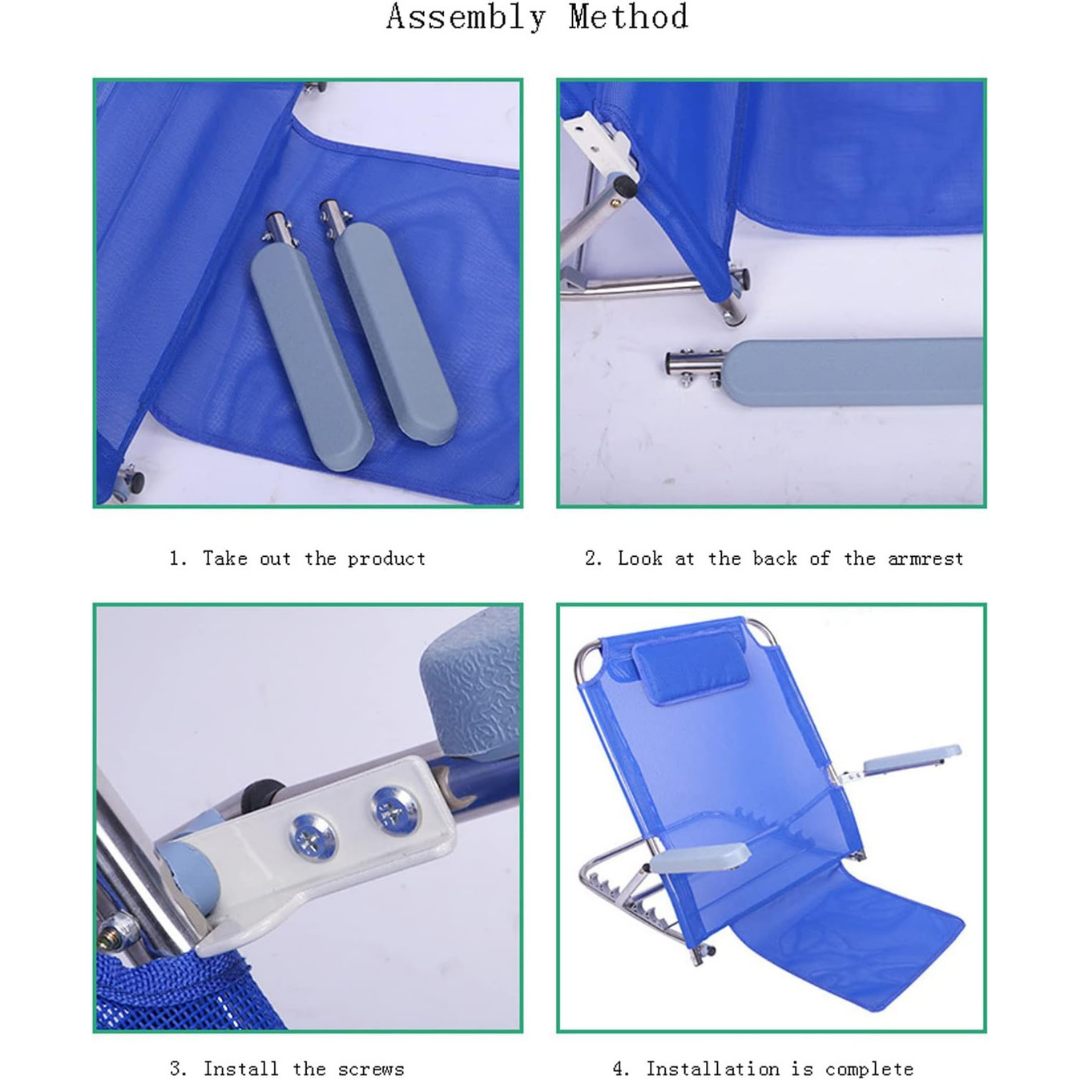 Assembly Method

1. Take out the product

2. Look at the back of the armrest

3. Install the screws

4. Installation is complete