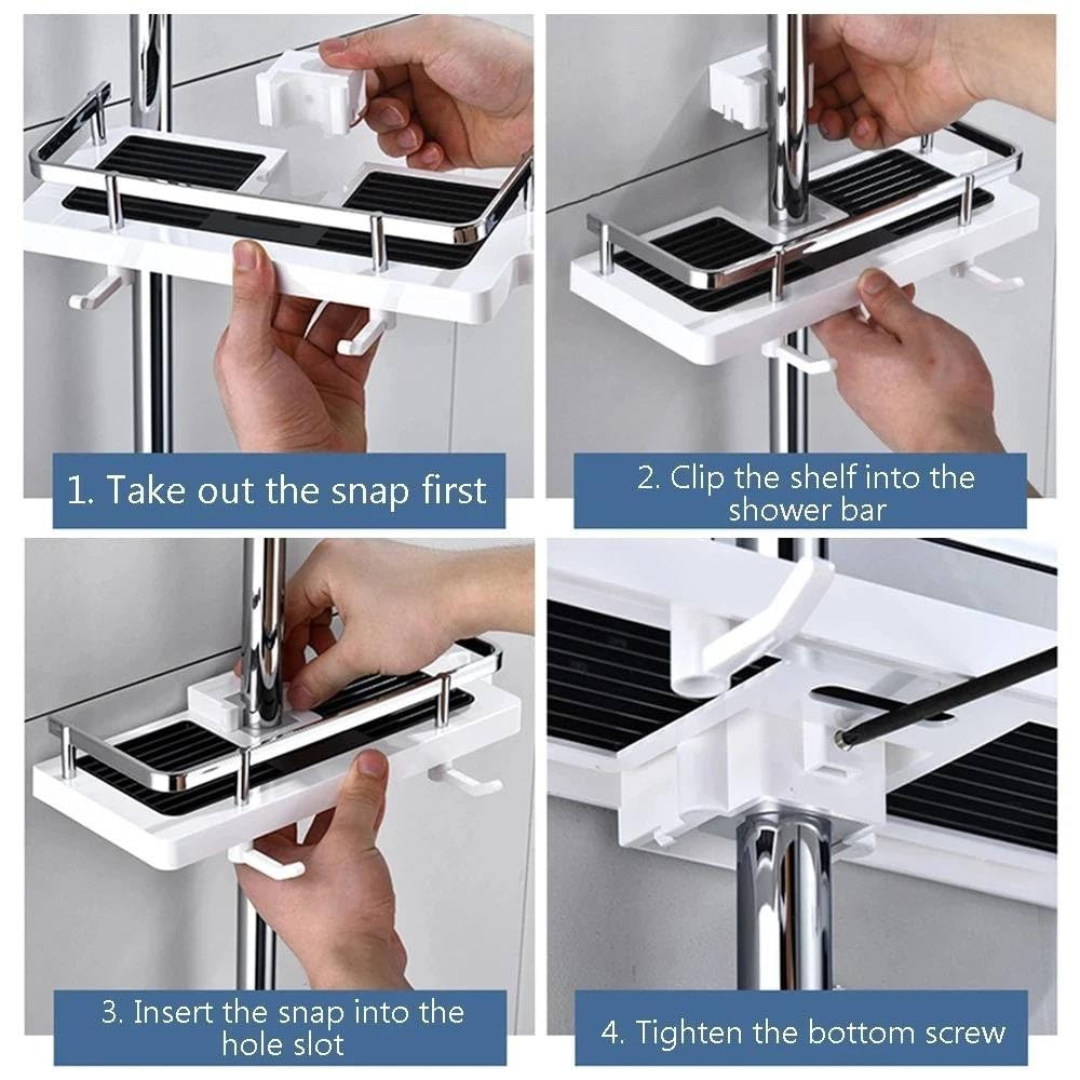 1. Take out the snap first

2. Clip the shelf into the shower bar

3. Insert the snap into the hole slot

4. Tighten the bottom screw