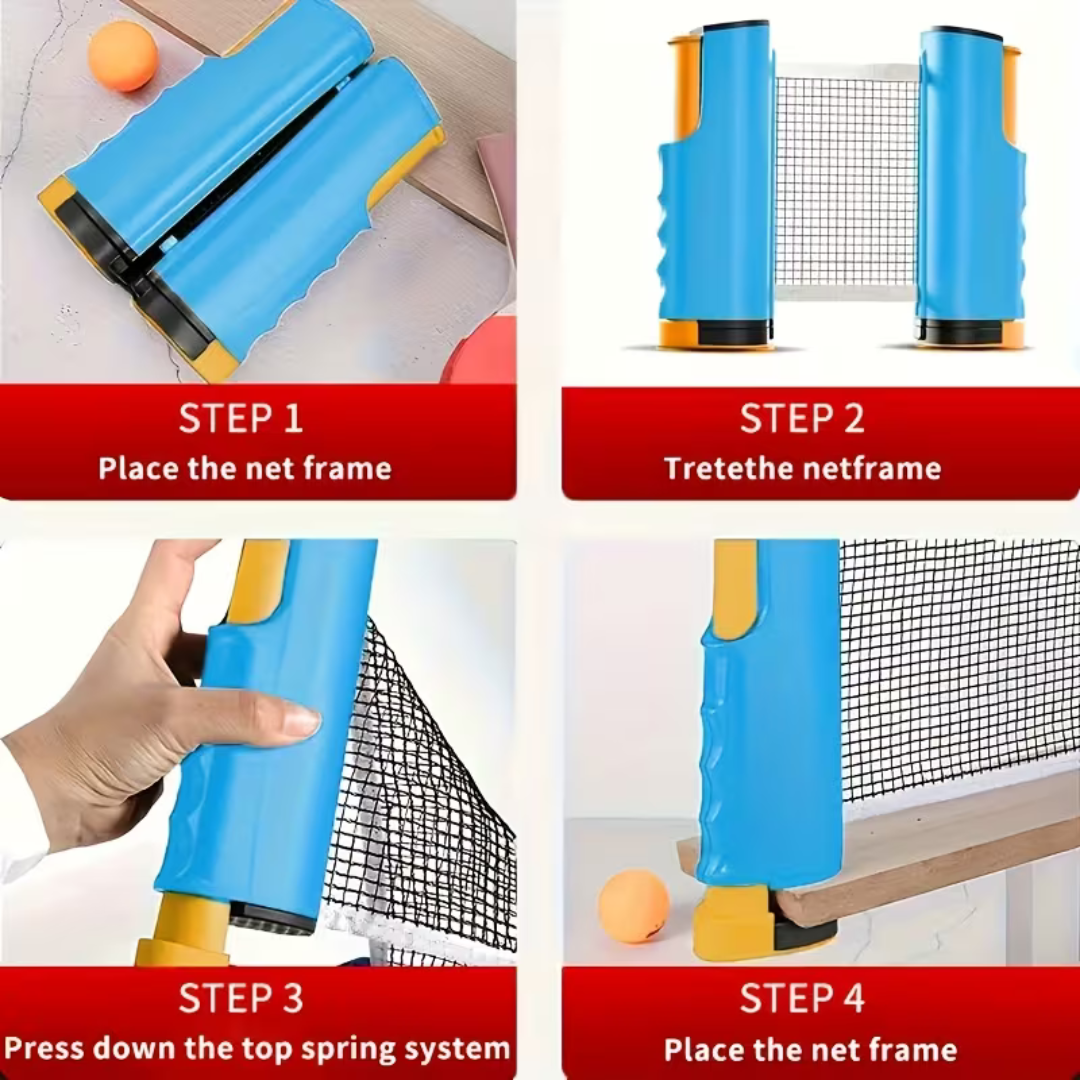 STEP 1
Place the net frame

STEP 2
Tretethe netframe

STEP 3
Press down the top spring system

STEP 4
Place the net frame