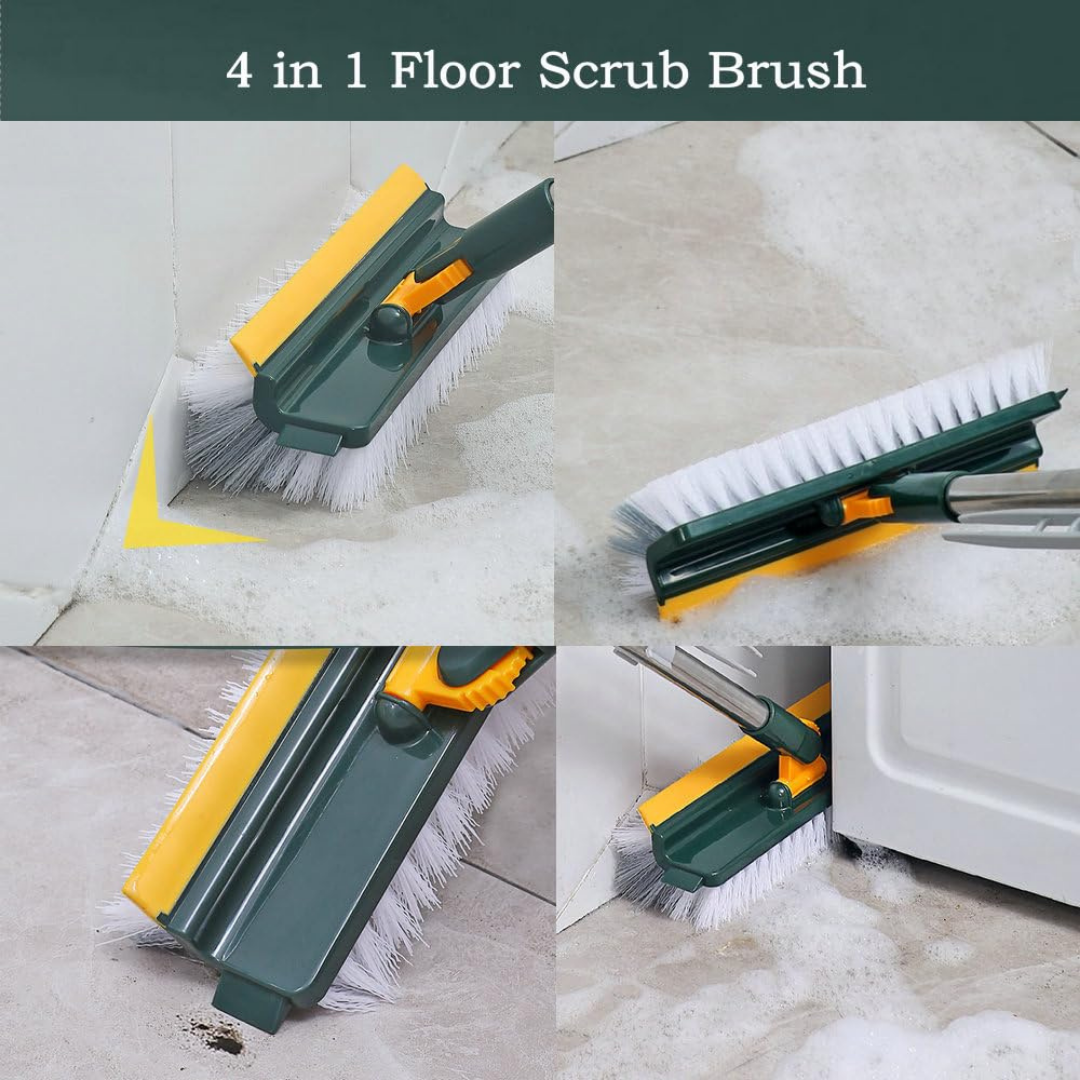 4 in 1 Floor Scrub Brush