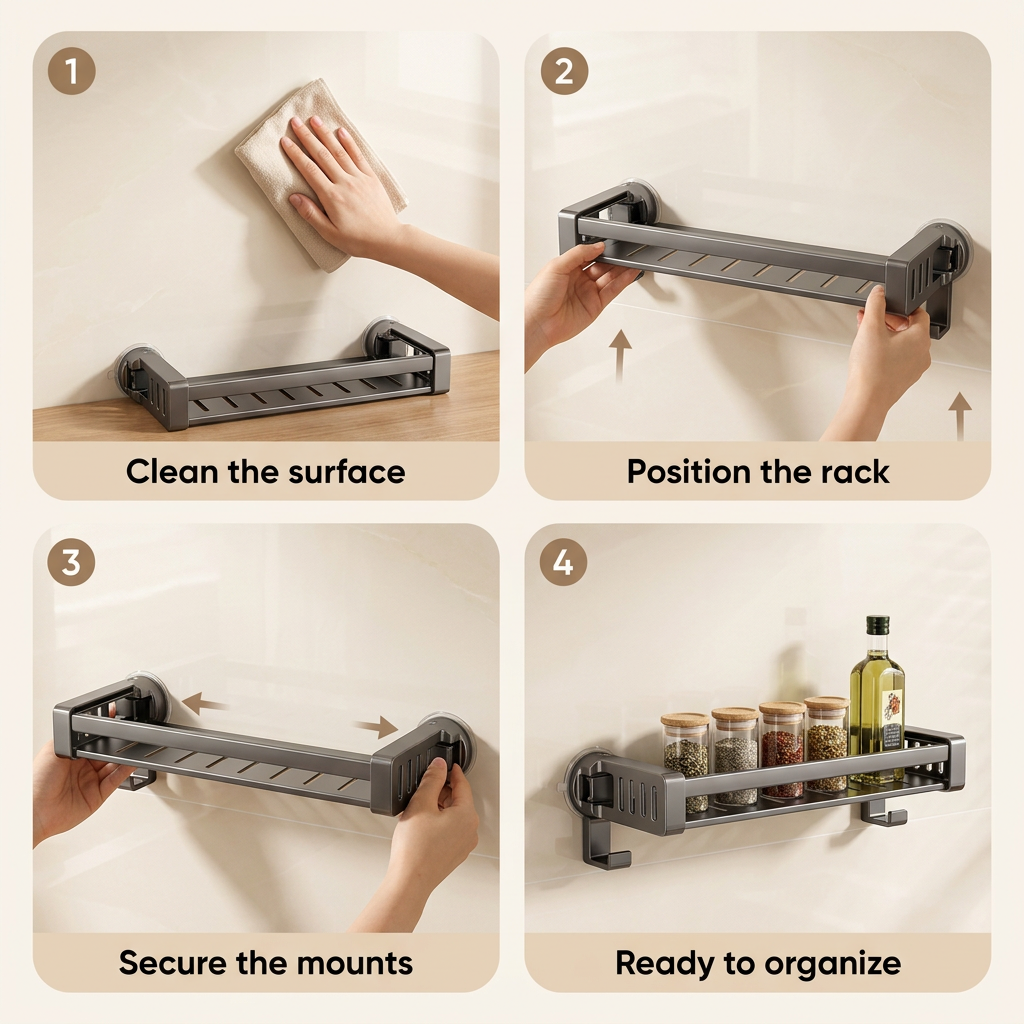 1
Clean the surface

2
Position the rack

3
Secure the mounts

4
Ready to organize