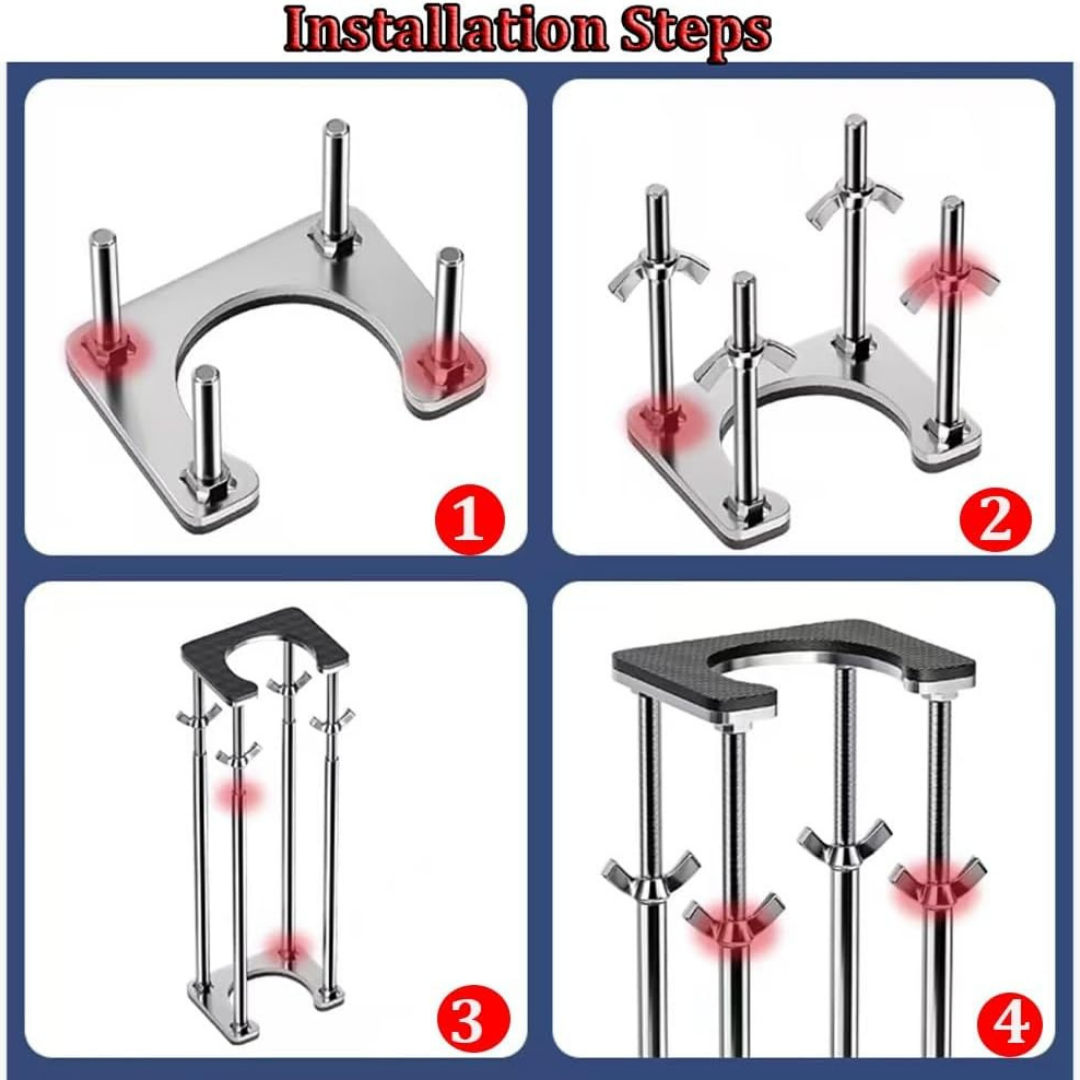 Installation Steps

1

2

3

4