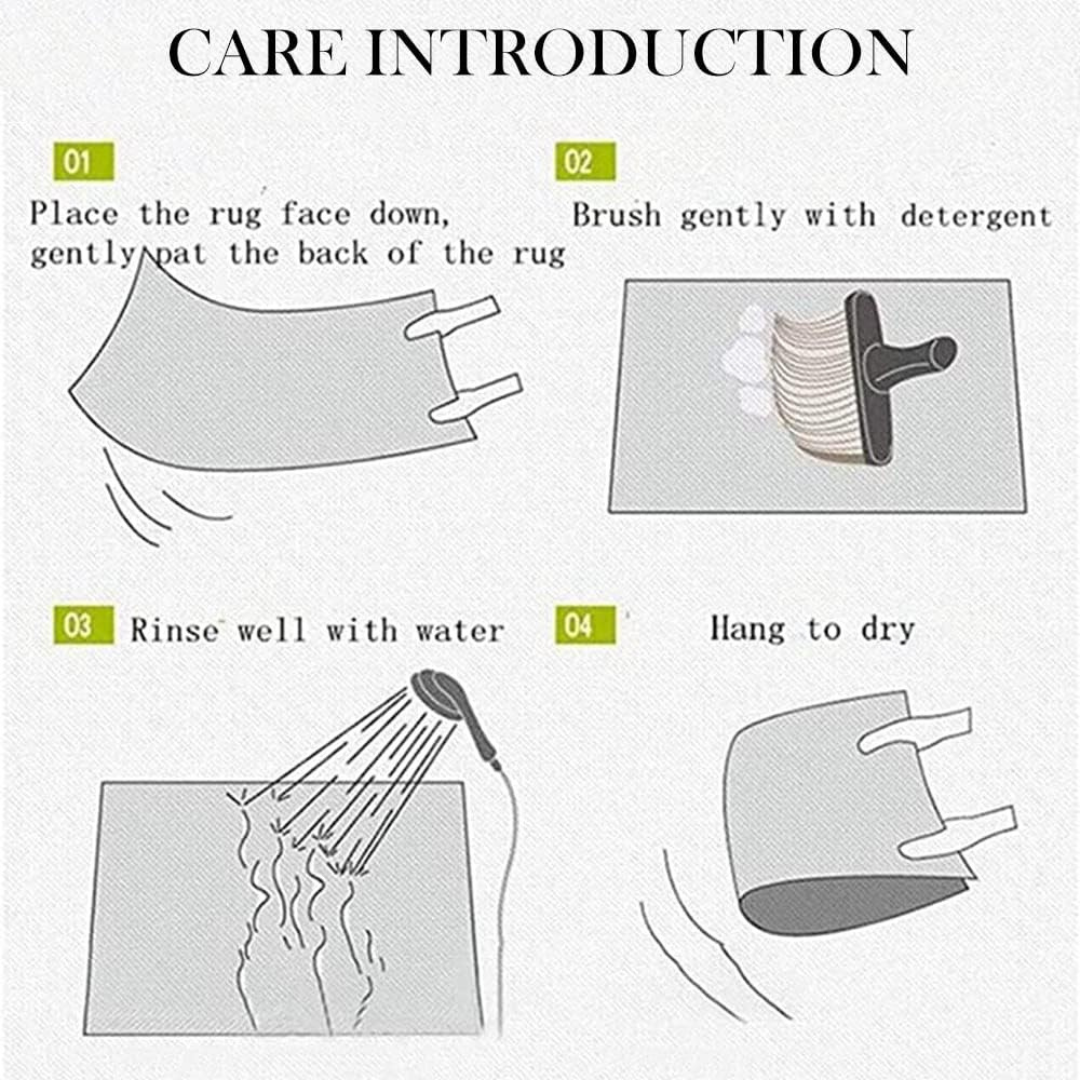 CARE INTRODUCTION

01 Place the rug face down, gently pat the back of the rug

02 Brush gently with detergent

03 Rinse well with water

04 Hang to dry