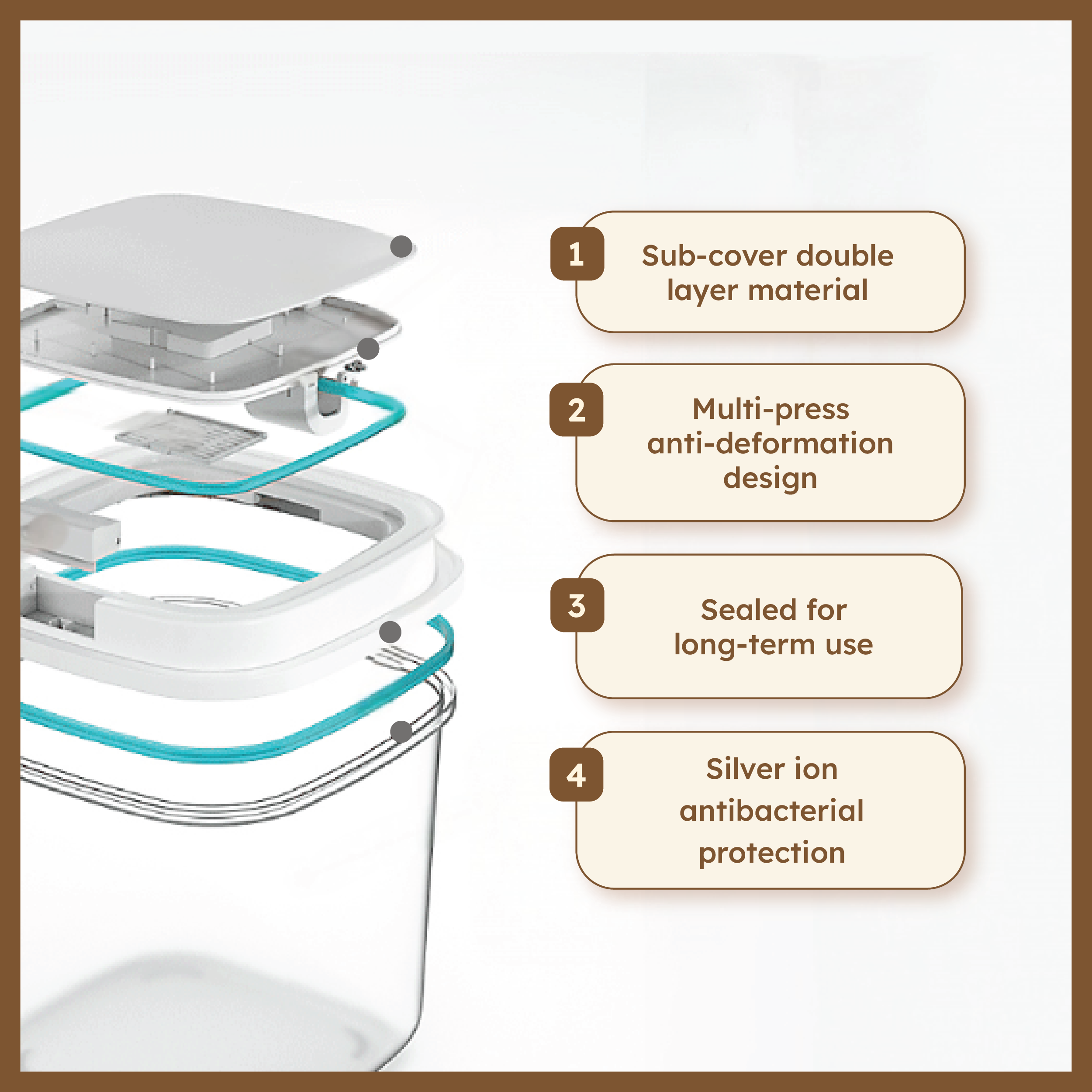 1
Sub-cover double layer material

2
Multi-press anti-deformation design

3
Sealed for long-term use

4
Silver ion antibacterial protection