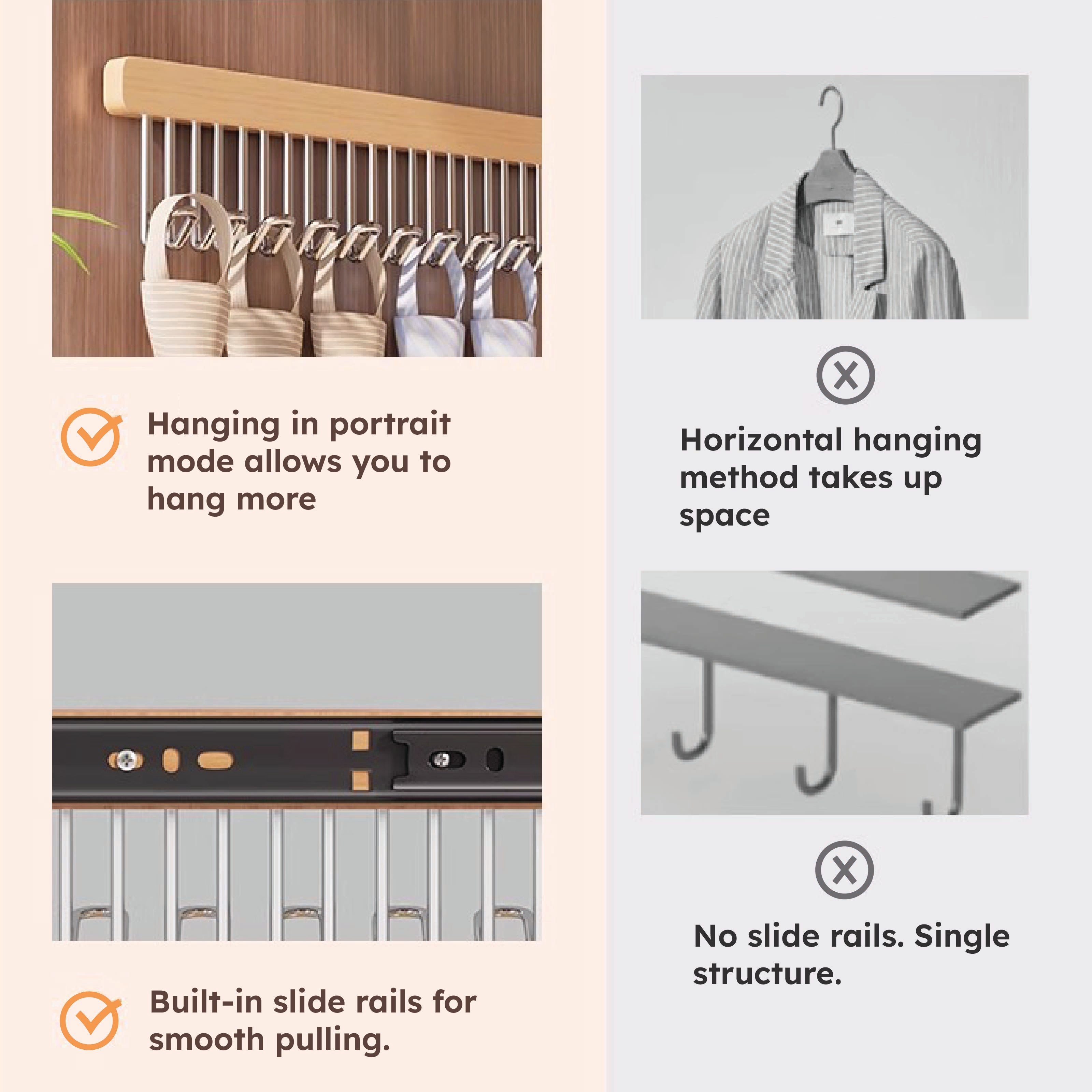 Hanging in portrait mode allows you to hang more

Built-in slide rails for smooth pulling.

Horizontal hanging method takes up space

No slide rails. Single structure.