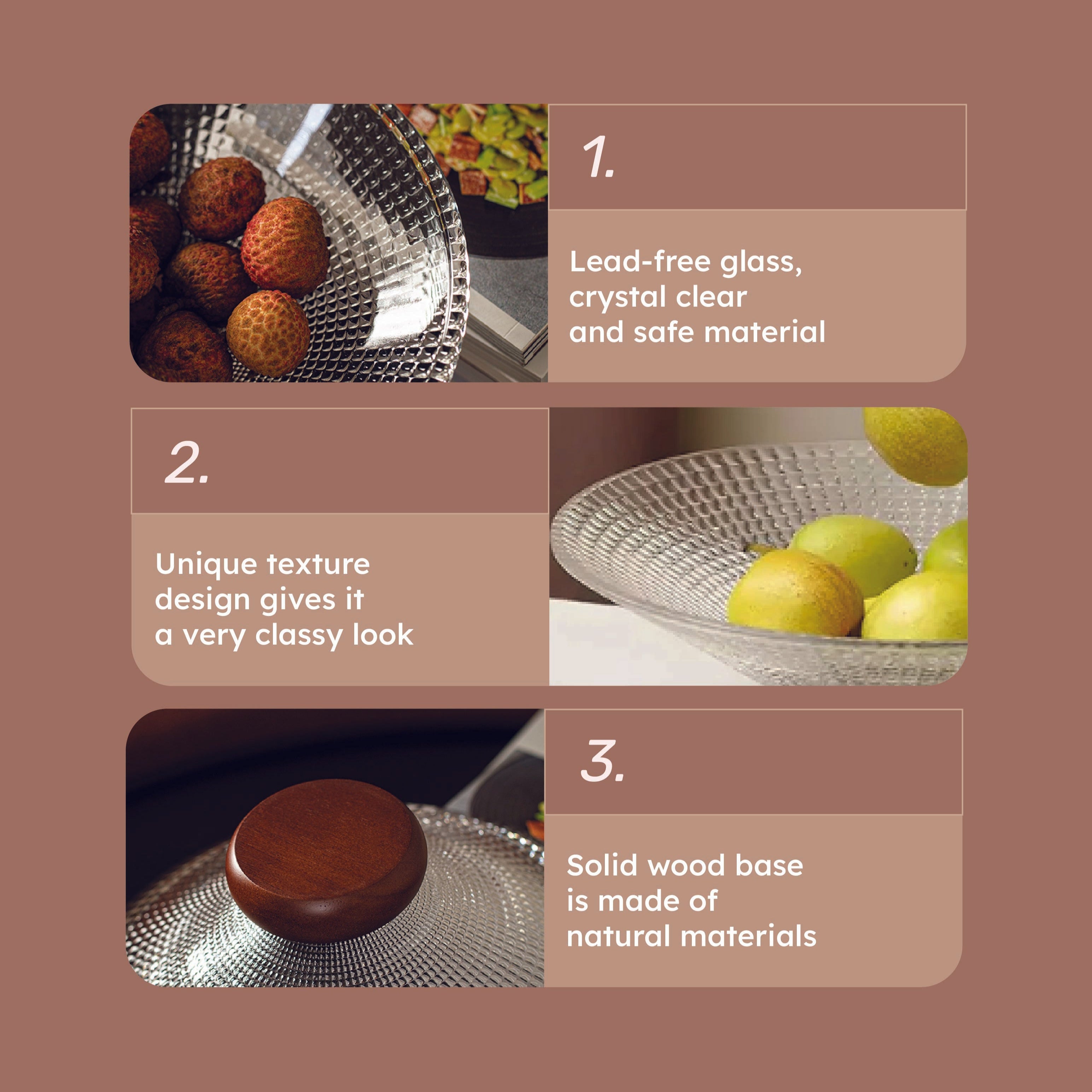 1.

Lead-free glass, crystal clear and safe material

2.

Unique texture design gives it a very classy look

3.

Solid wood base is made of natural materials