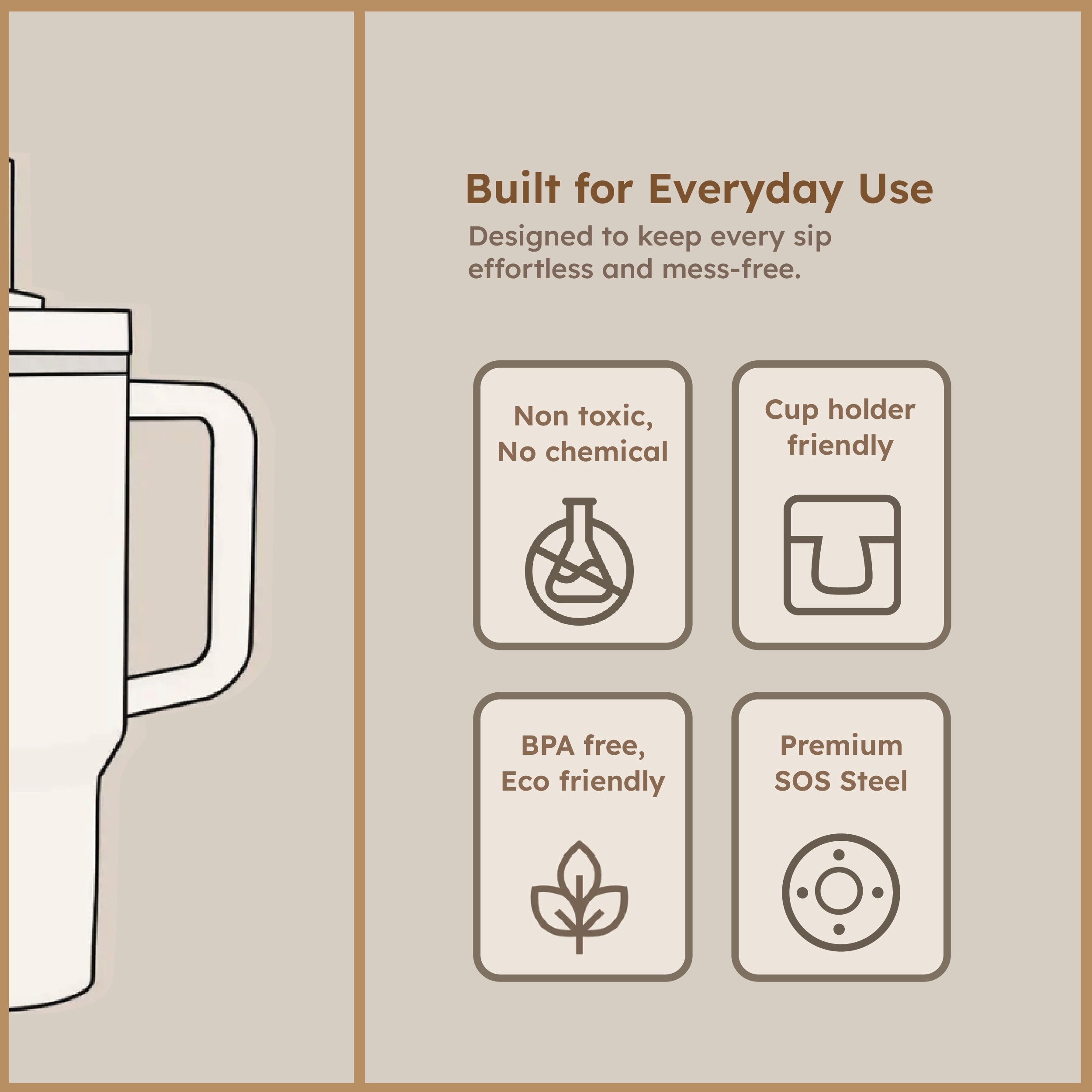 Built for Everyday Use
Designed to keep every sip effortless and mess-free.

Non toxic,
No chemical

Cup holder
friendly

BPA free,
Eco friendly

Premium
SOS Steel