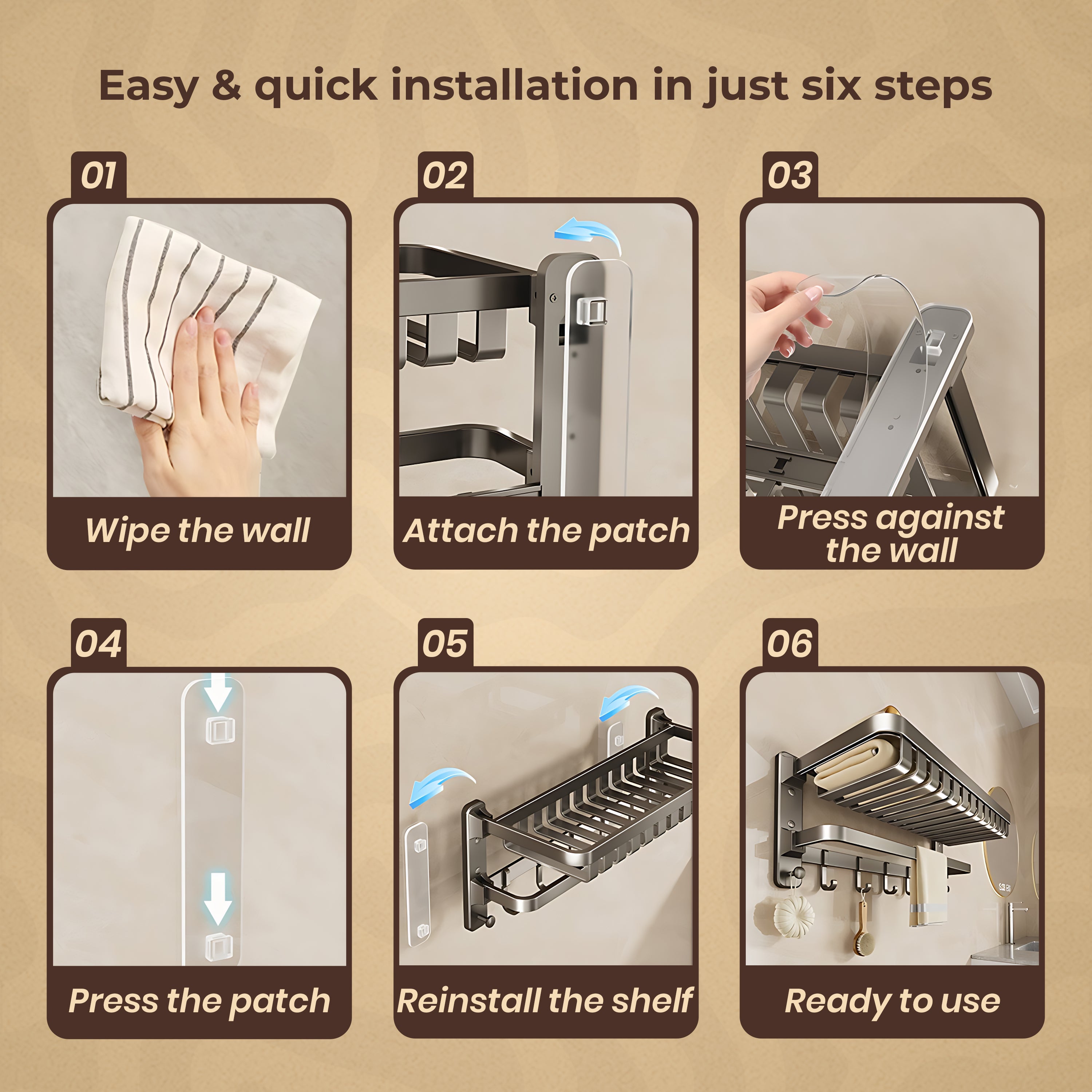 Easy & quick installation in just six steps

01

Wipe the wall

02

Attach the patch

03

Press against the wall

04

Press the patch

05

Reinstall the shelf

06

Ready to use