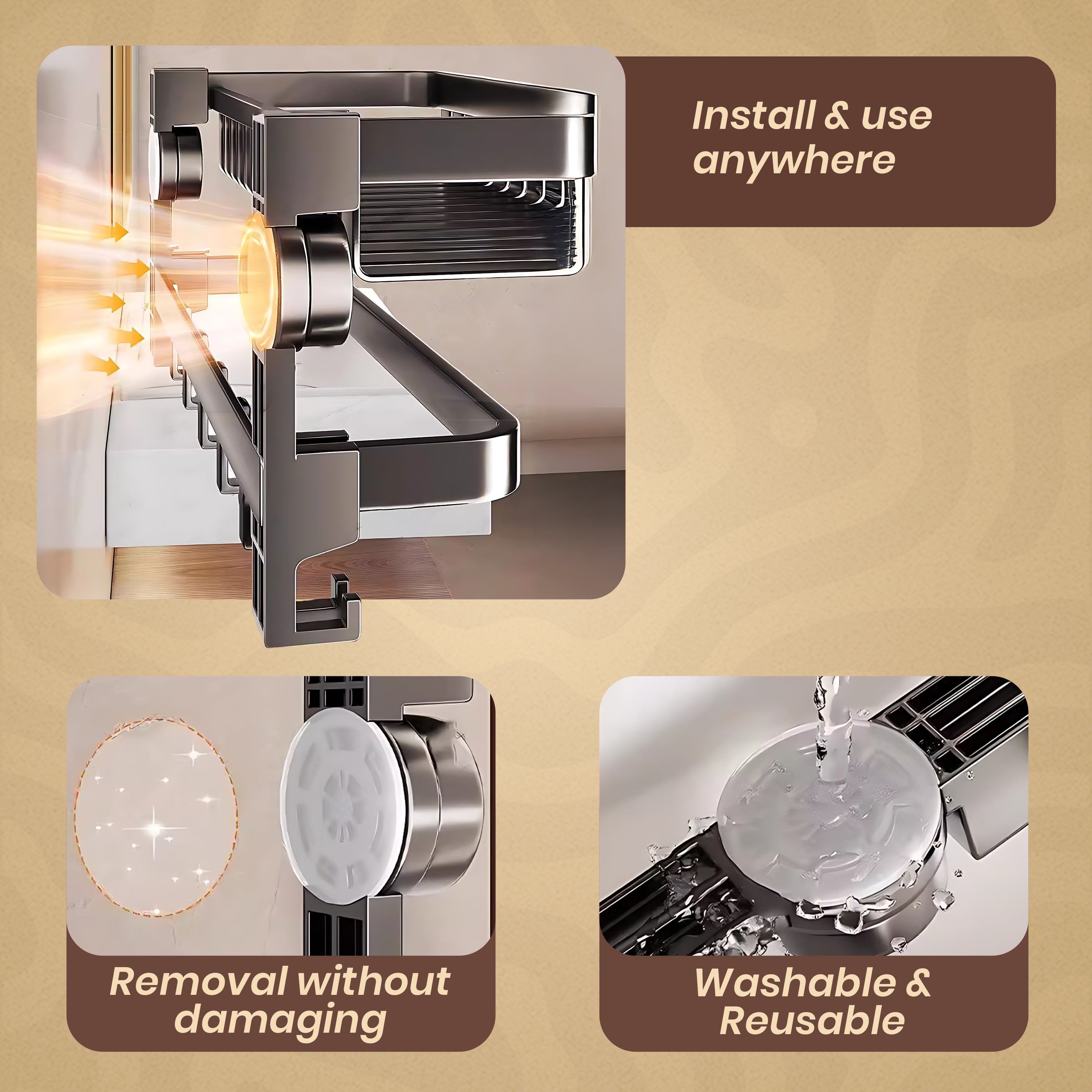 Install & use anywhere

Removal without damaging

Washable & Reusable