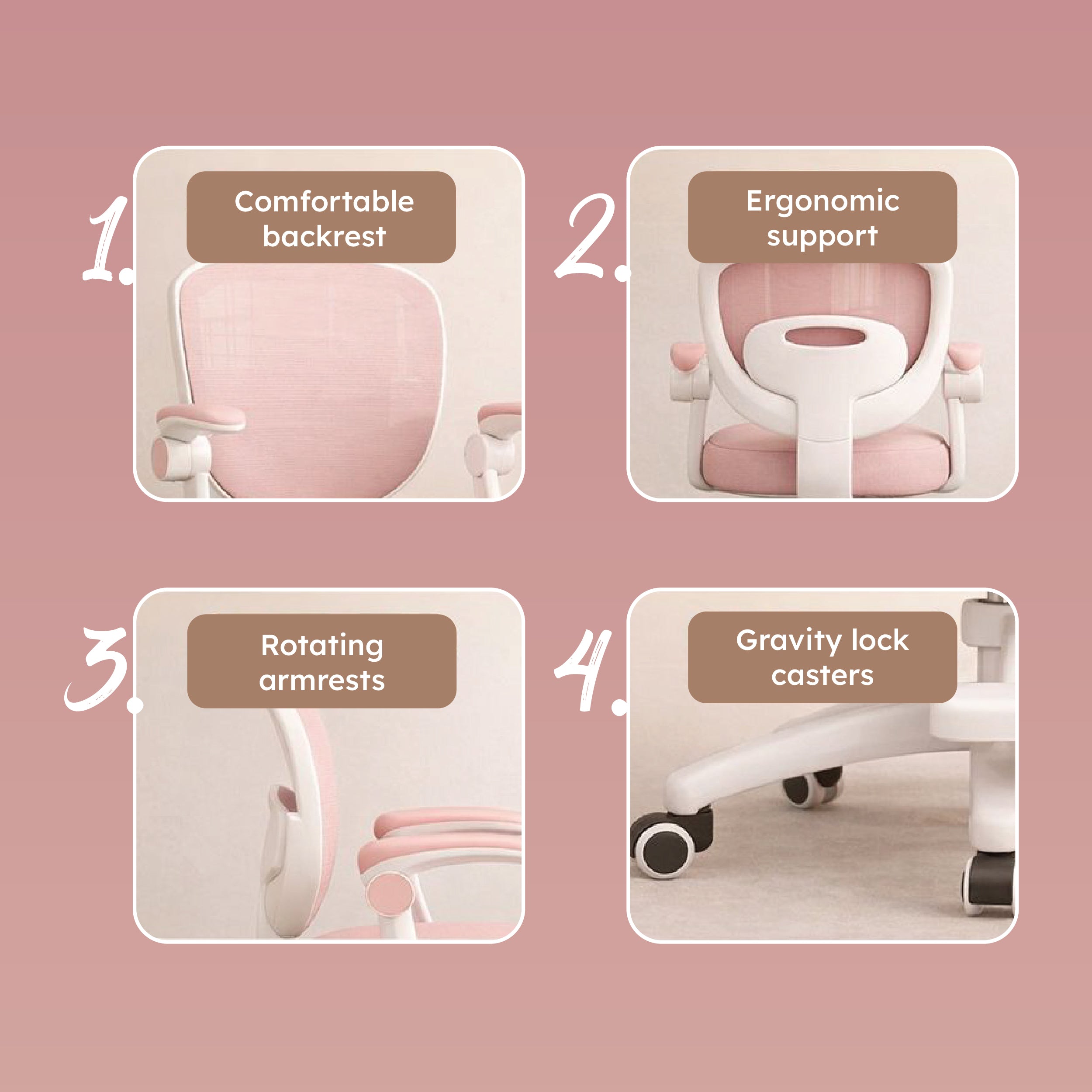 1. Comfortable backrest

2. Ergonomic support

3. Rotating armrests

4. Gravity lock casters