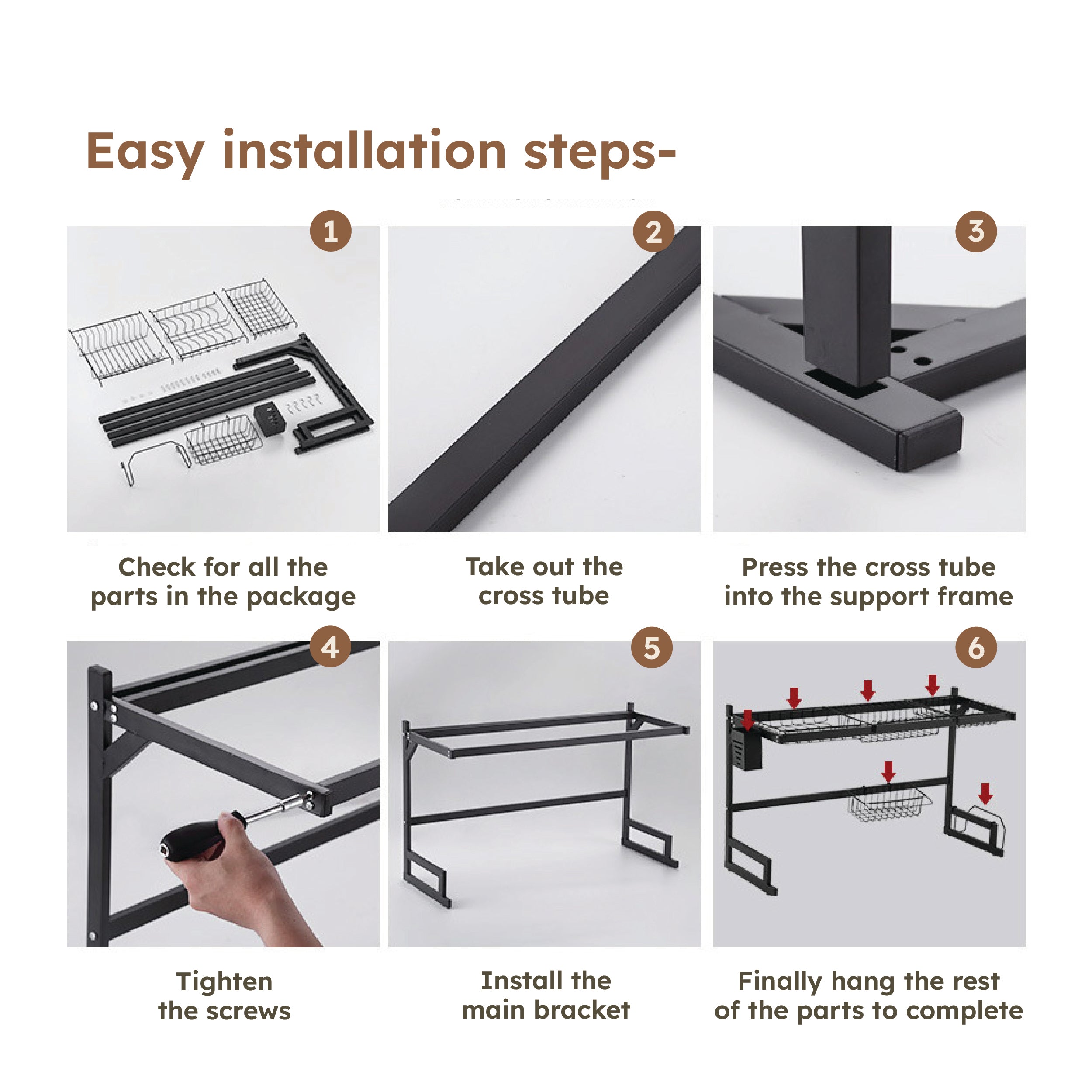 Easy installation steps-

1

Check for all the parts in the package

2

Take out the cross tube

3

Press the cross tube into the support frame

4

Tighten the screws

5

Install the main bracket

6

Finally hang the rest of the parts to complete