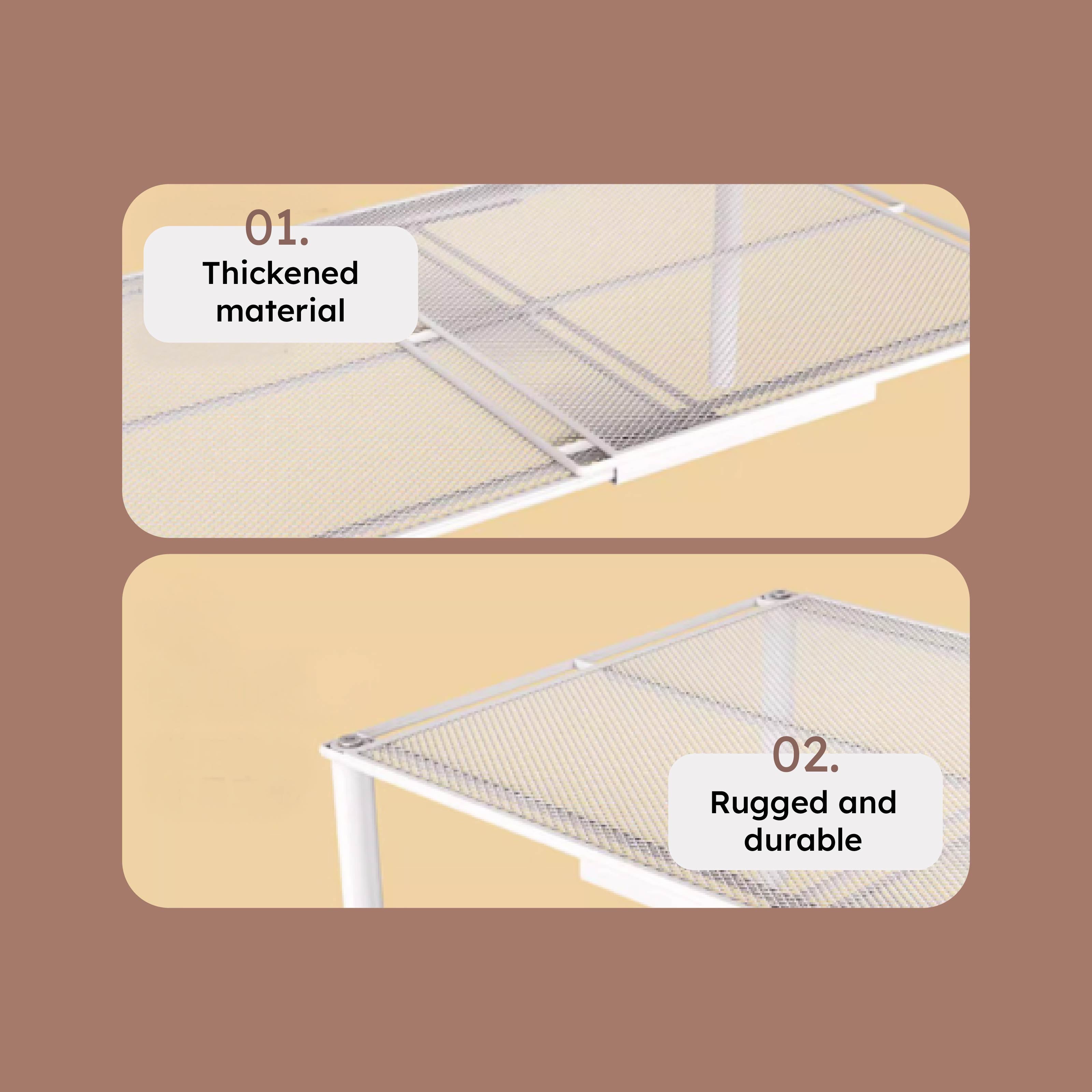 01.
Thickened material

02.
Rugged and durable