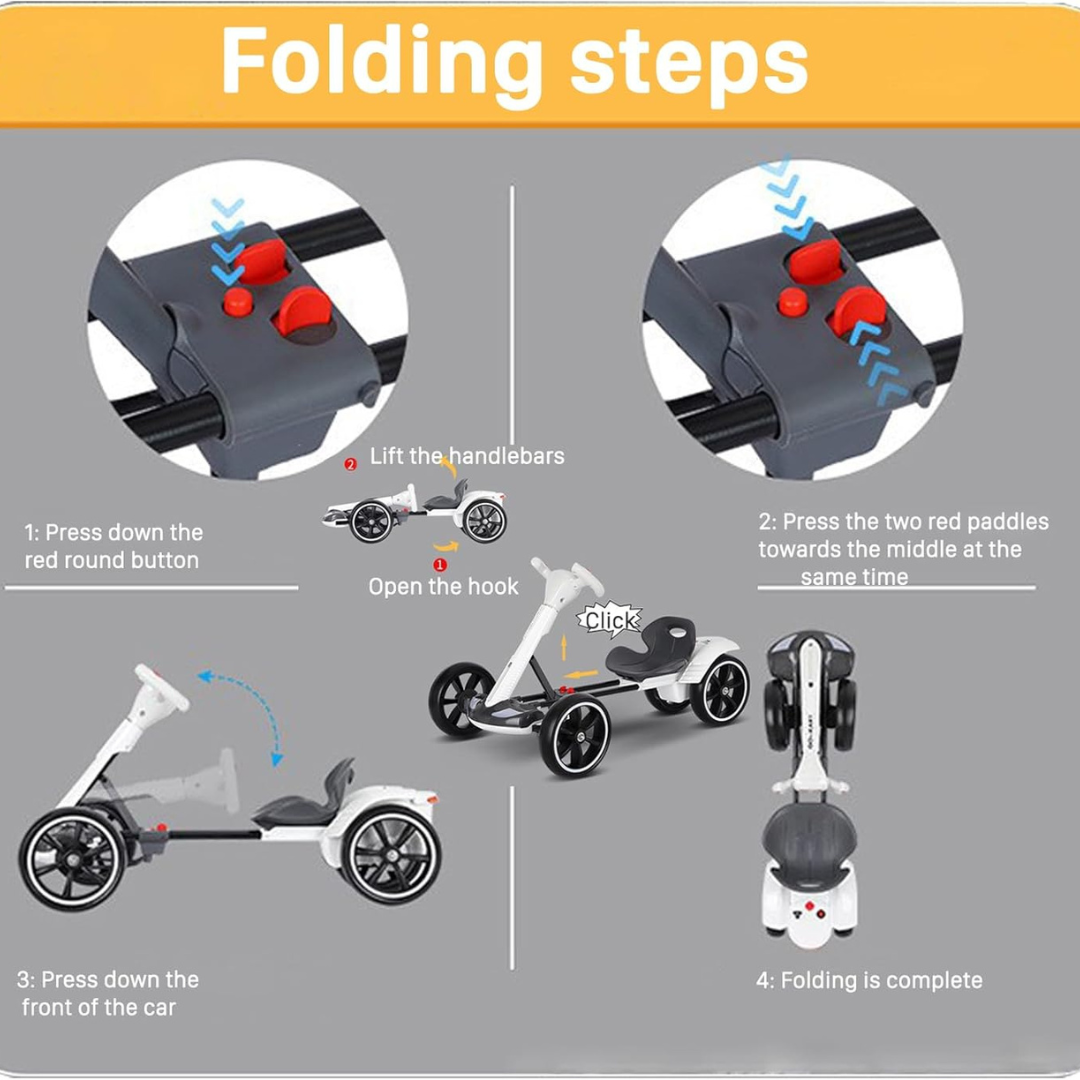 Folding steps

1: Press down the red round button

2 Lift the handlebars

1 Open the hook

2: Press the two red paddles towards the middle at the same time

Click

3: Press down the front of the car

4: Folding is complete