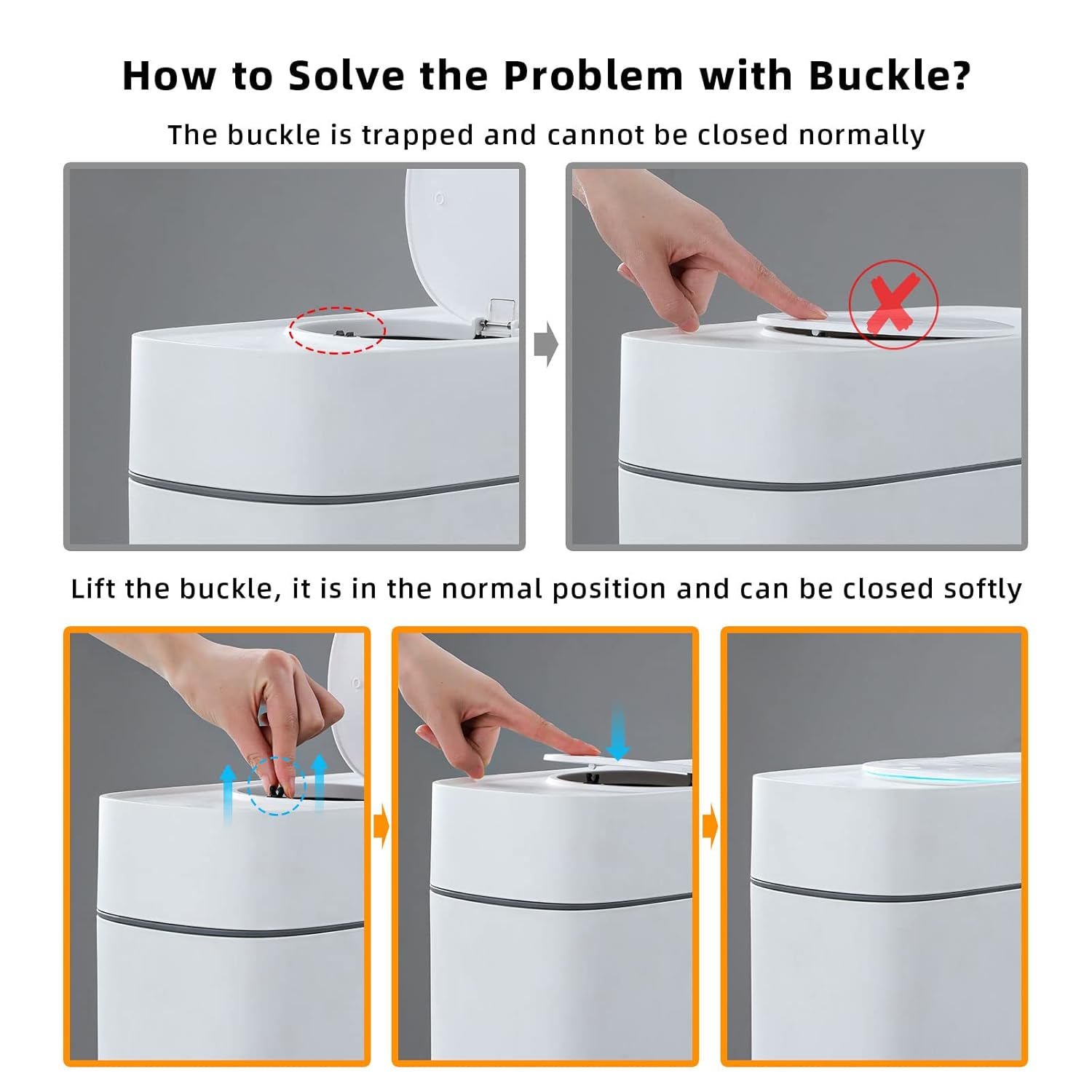 How to Solve the Problem with Buckle?

The buckle is trapped and cannot be closed normally

Lift the buckle, it is in the normal position and can be closed softly