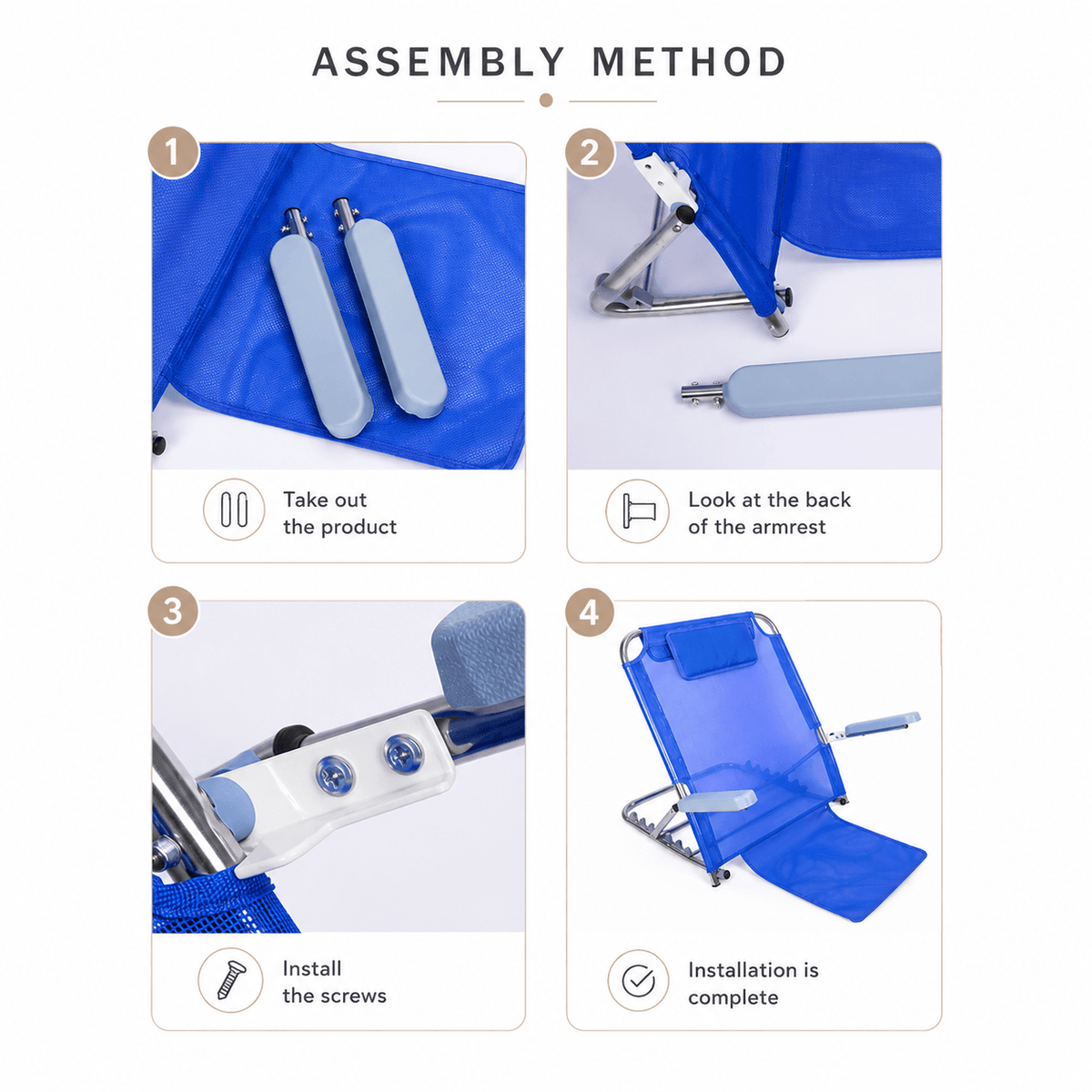 ASSEMBLY METHOD

1

Take out the product

2

Look at the back of the armrest

3

Install the screws

4

Installation is complete