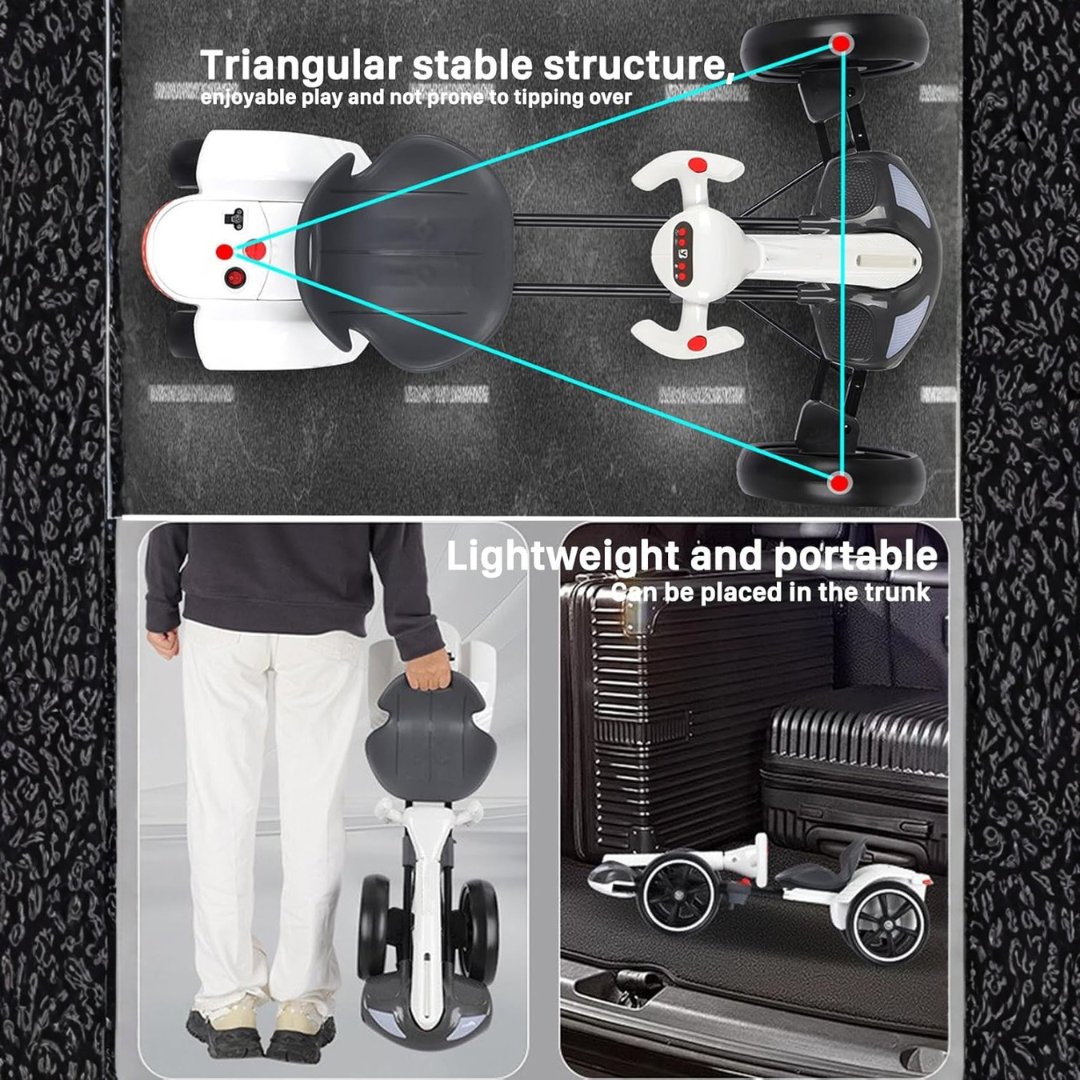 Triangular stable structure,
enjoyable play and not prone to tipping over

Lightweight and portable
Can be placed in the trunk