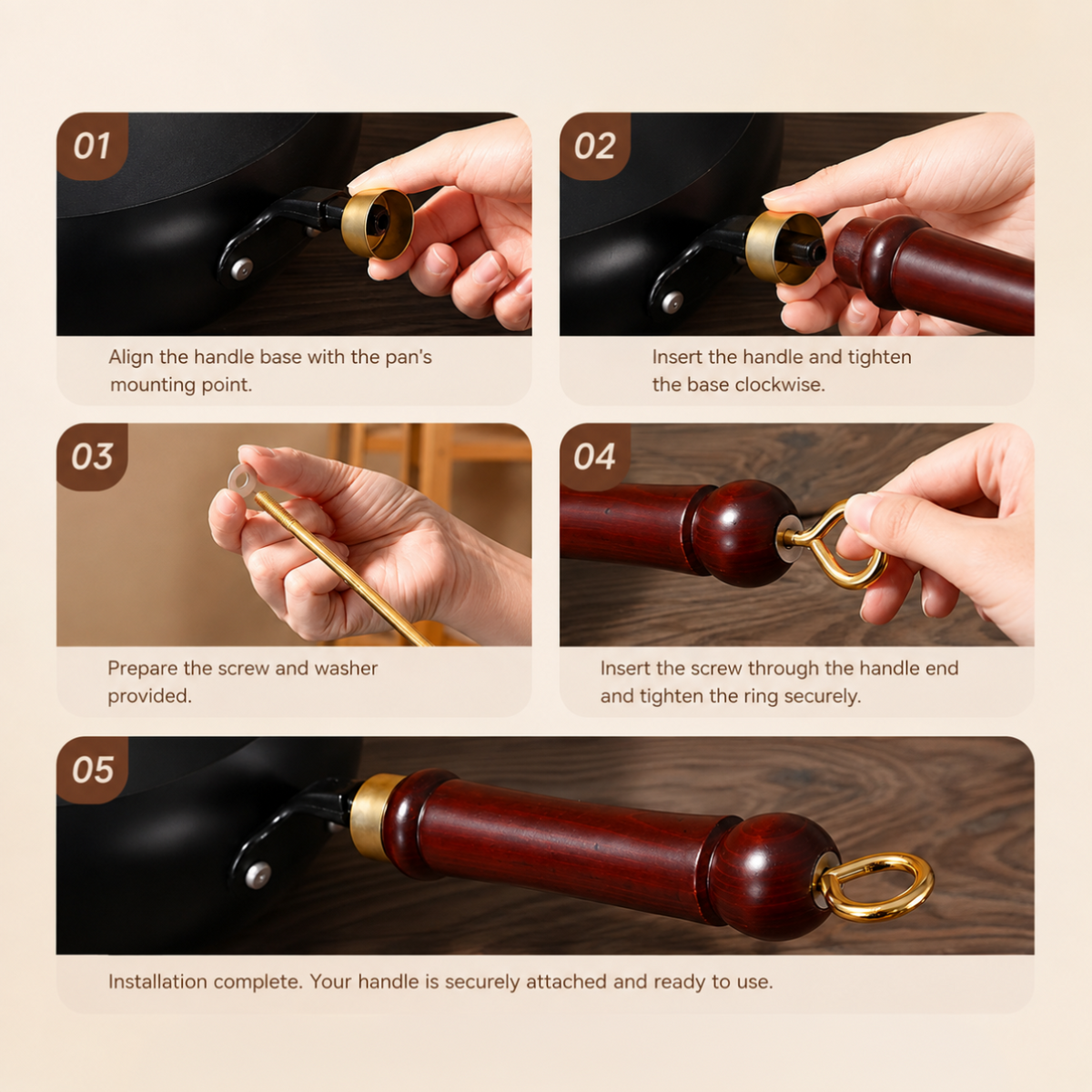 01

Align the handle base with the pan's mounting point.

02

Insert the handle and tighten the base clockwise.

03

Prepare the screw and washer provided.

04

Insert the screw through the handle end and tighten the ring securely.

05

Installation complete. Your handle is securely attached and ready to use.