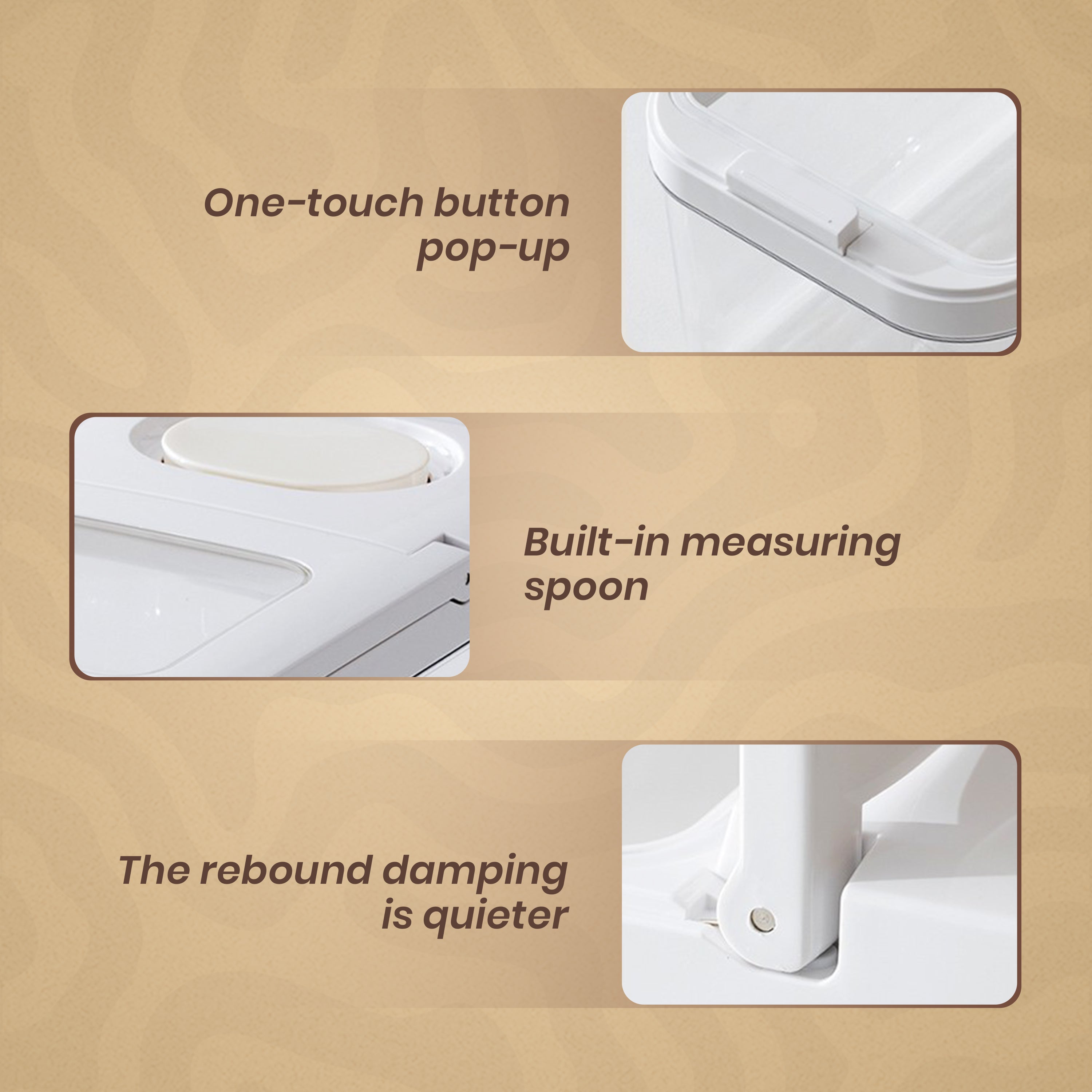 One-touch button pop-up

Built-in measuring spoon

The rebound damping is quieter