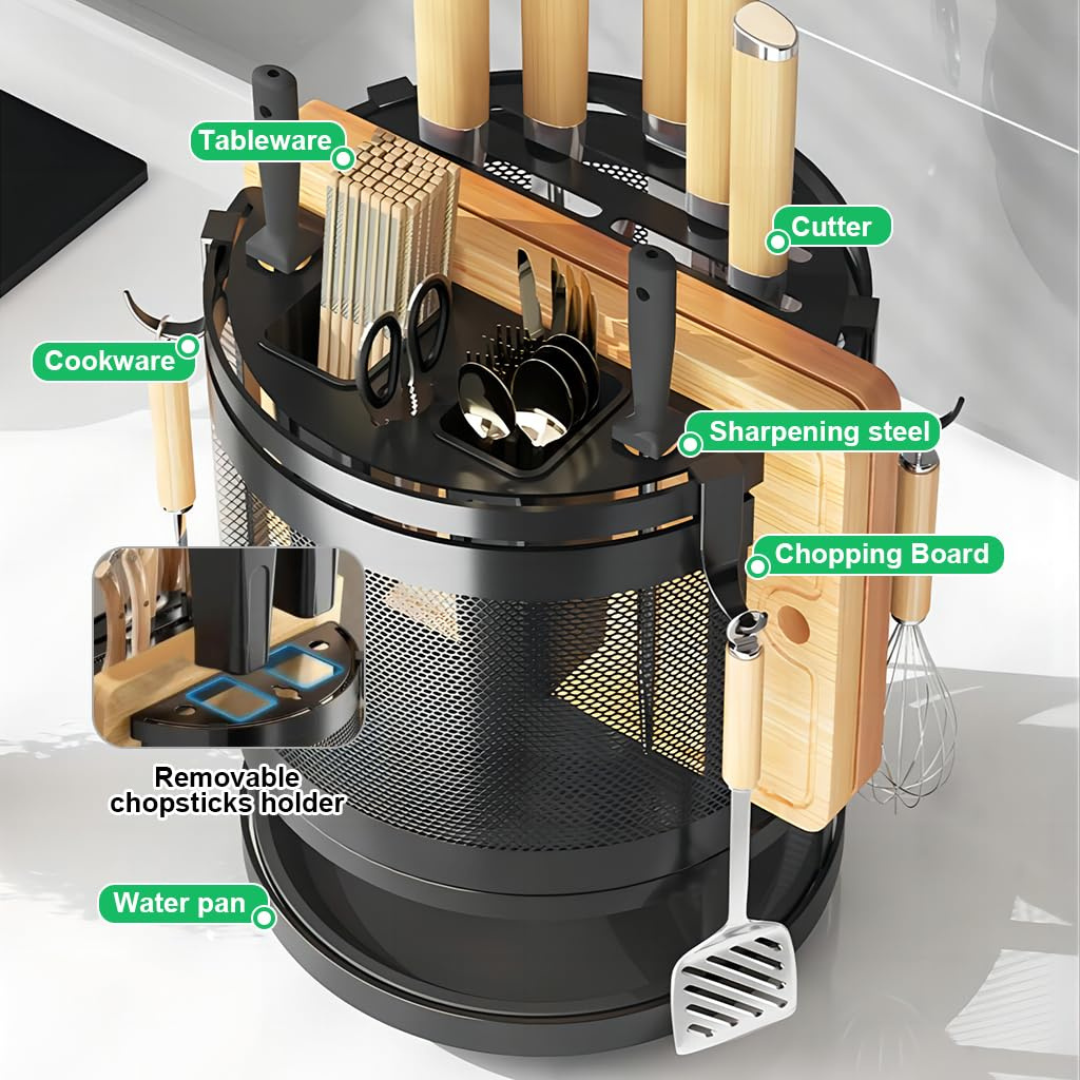 Tableware

Cutter

Cookware

Sharpening steel

Chopping Board

Removable chopsticks holder

Water pan