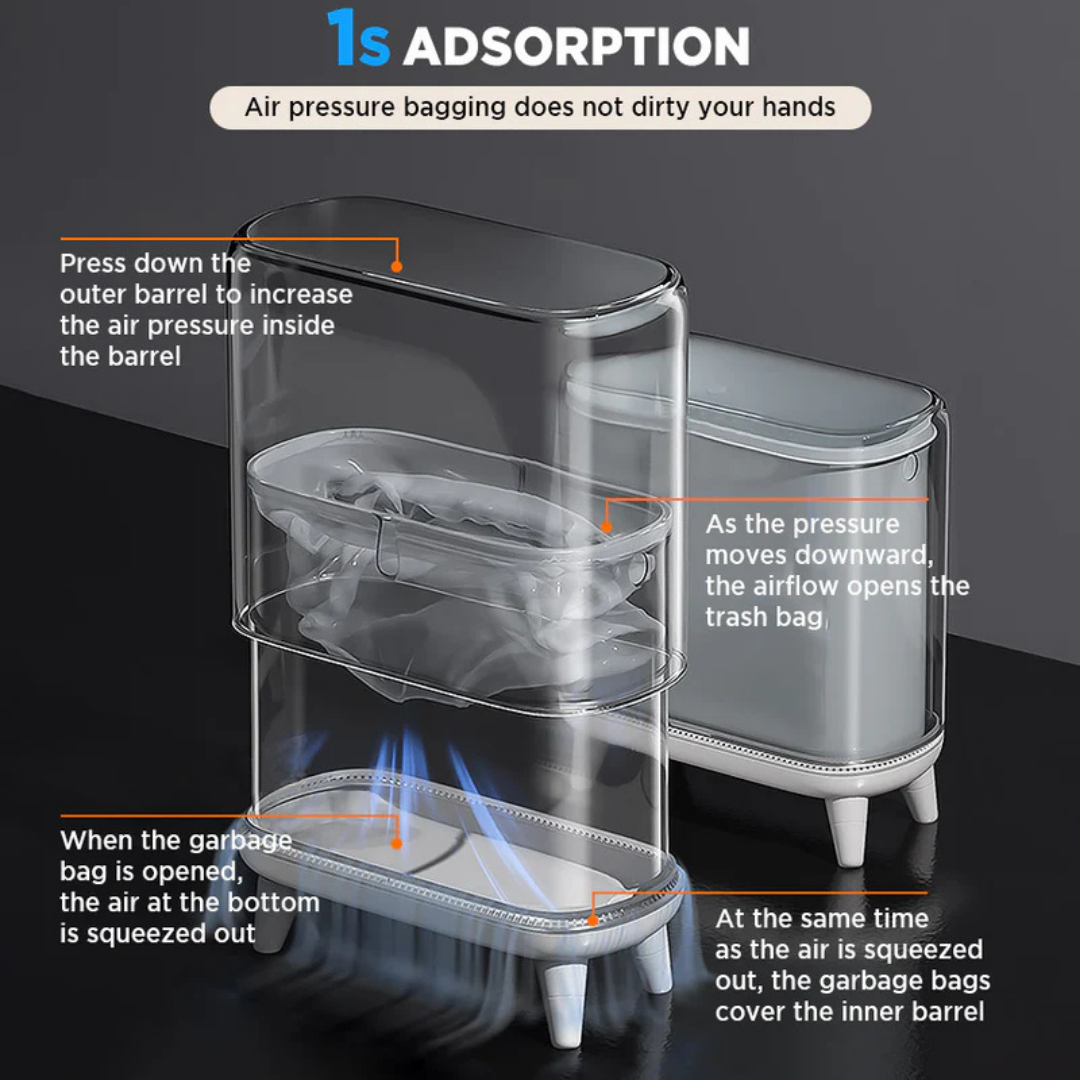 1s ADSORPTION

Air pressure bagging does not dirty your hands

Press down the outer barrel to increase the air pressure inside the barrel

As the pressure moves downward, the airflow opens the trash bag

When the garbage bag is opened, the air at the bottom is squeezed out

At the same time as the air is squeezed out, the garbage bags cover the inner barrel