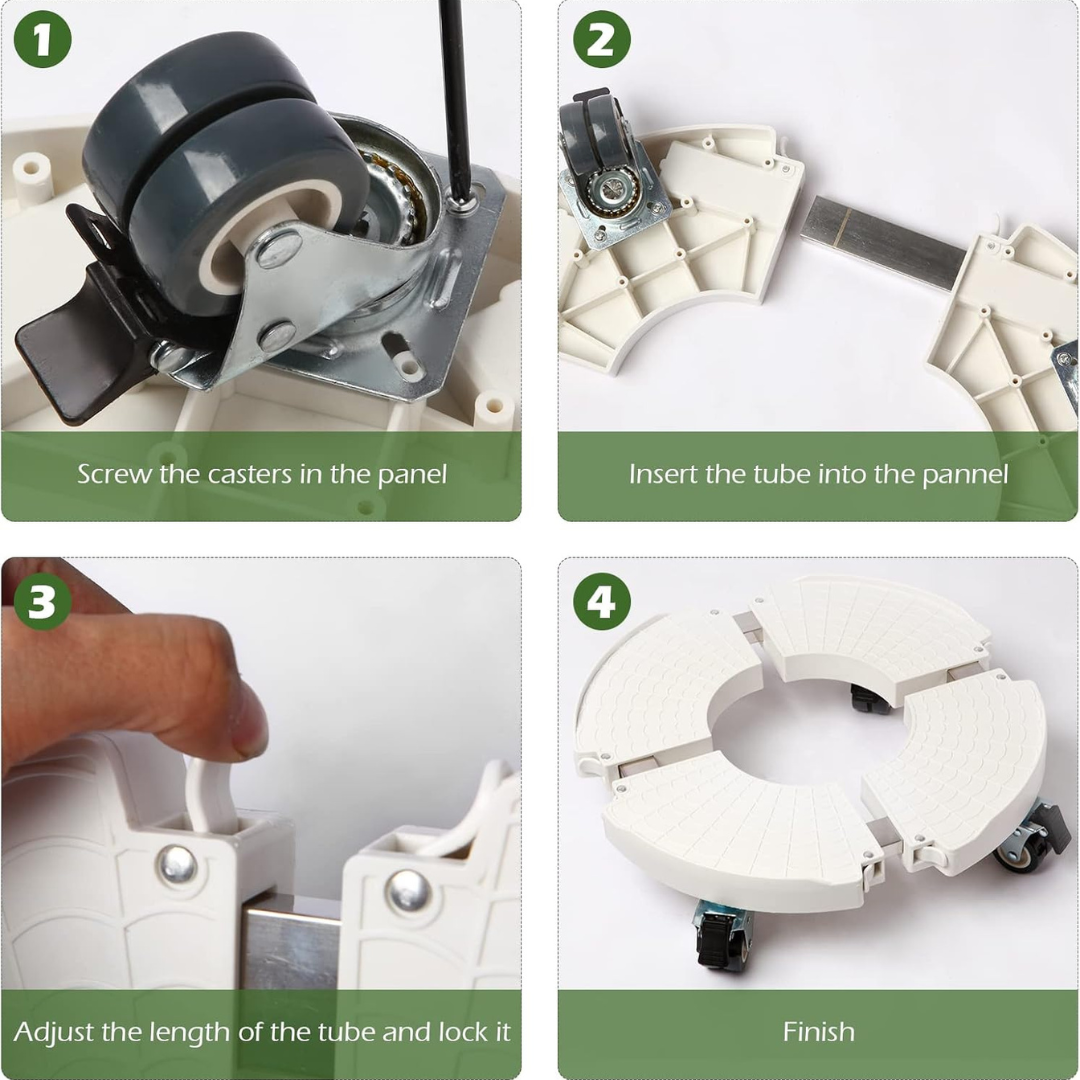 1
Screw the casters in the panel

2
Insert the tube into the pannel

3
Adjust the length of the tube and lock it

4
Finish