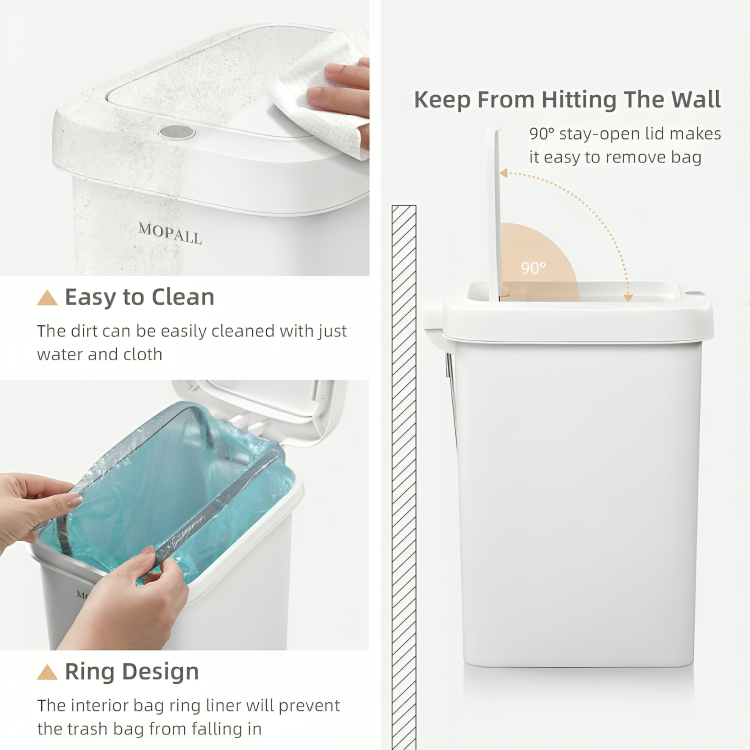 MOPALL

Easy to Clean

The dirt can be easily cleaned with just water and cloth

MO

Ring Design

The interior bag ring liner will prevent the trash bag from falling in

Keep From Hitting The Wall

90° stay-open lid makes it easy to remove bag

90°