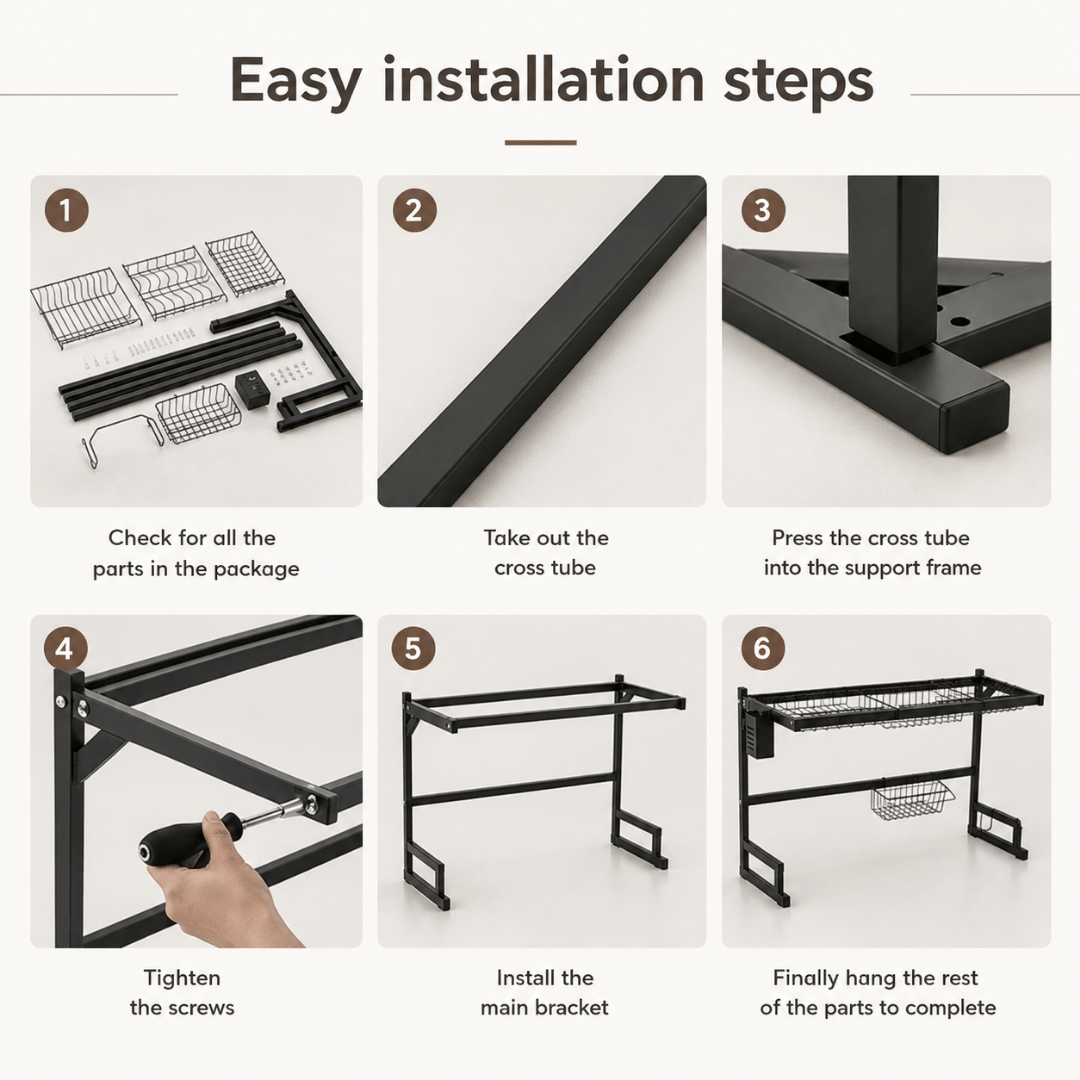 Easy installation steps

1

Check for all the parts in the package

2

Take out the cross tube

3

Press the cross tube into the support frame

4

Tighten the screws

5

Install the main bracket

6

Finally hang the rest of the parts to complete