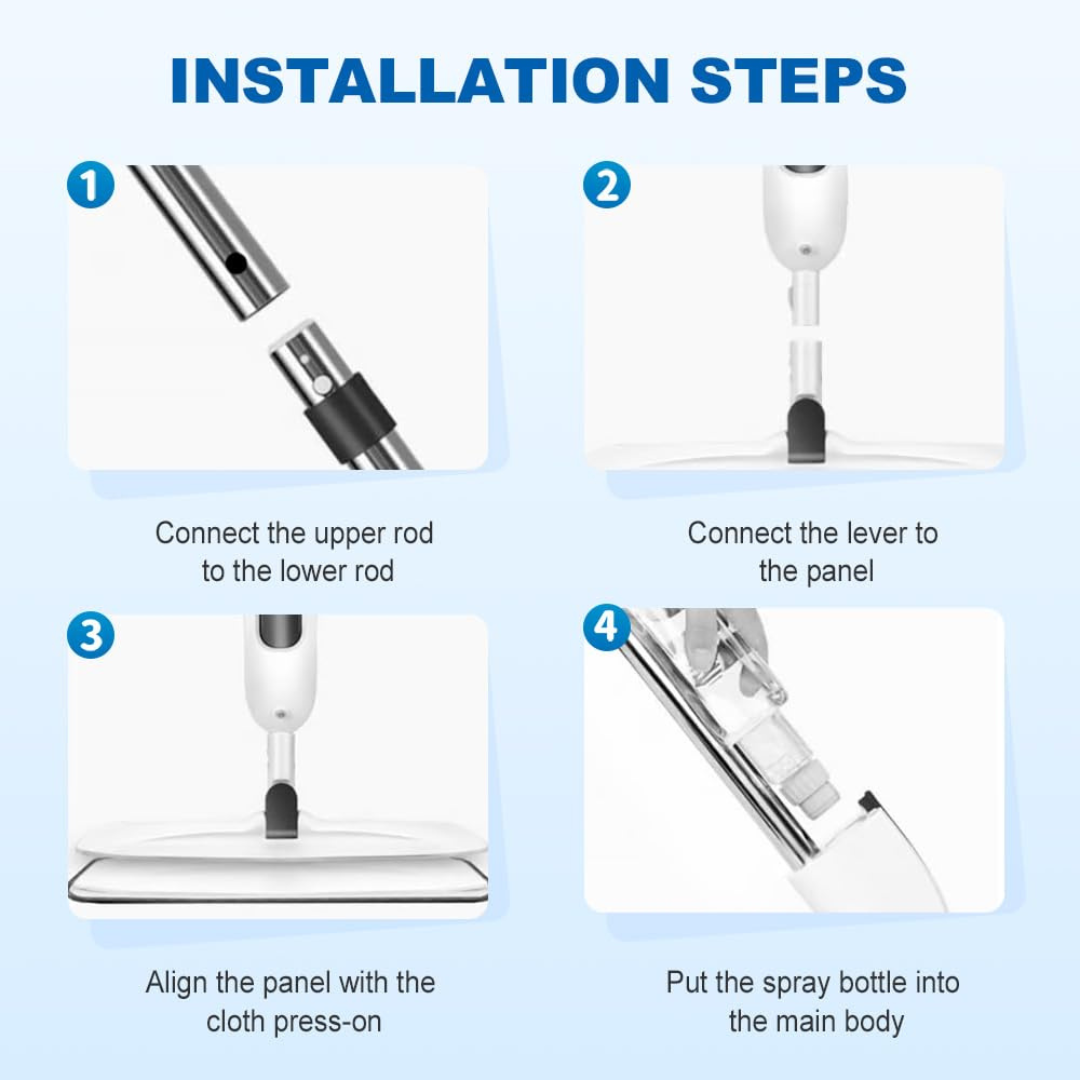 INSTALLATION STEPS

1

Connect the upper rod to the lower rod

2

Connect the lever to the panel

3

Align the panel with the cloth press-on

4

Put the spray bottle into the main body