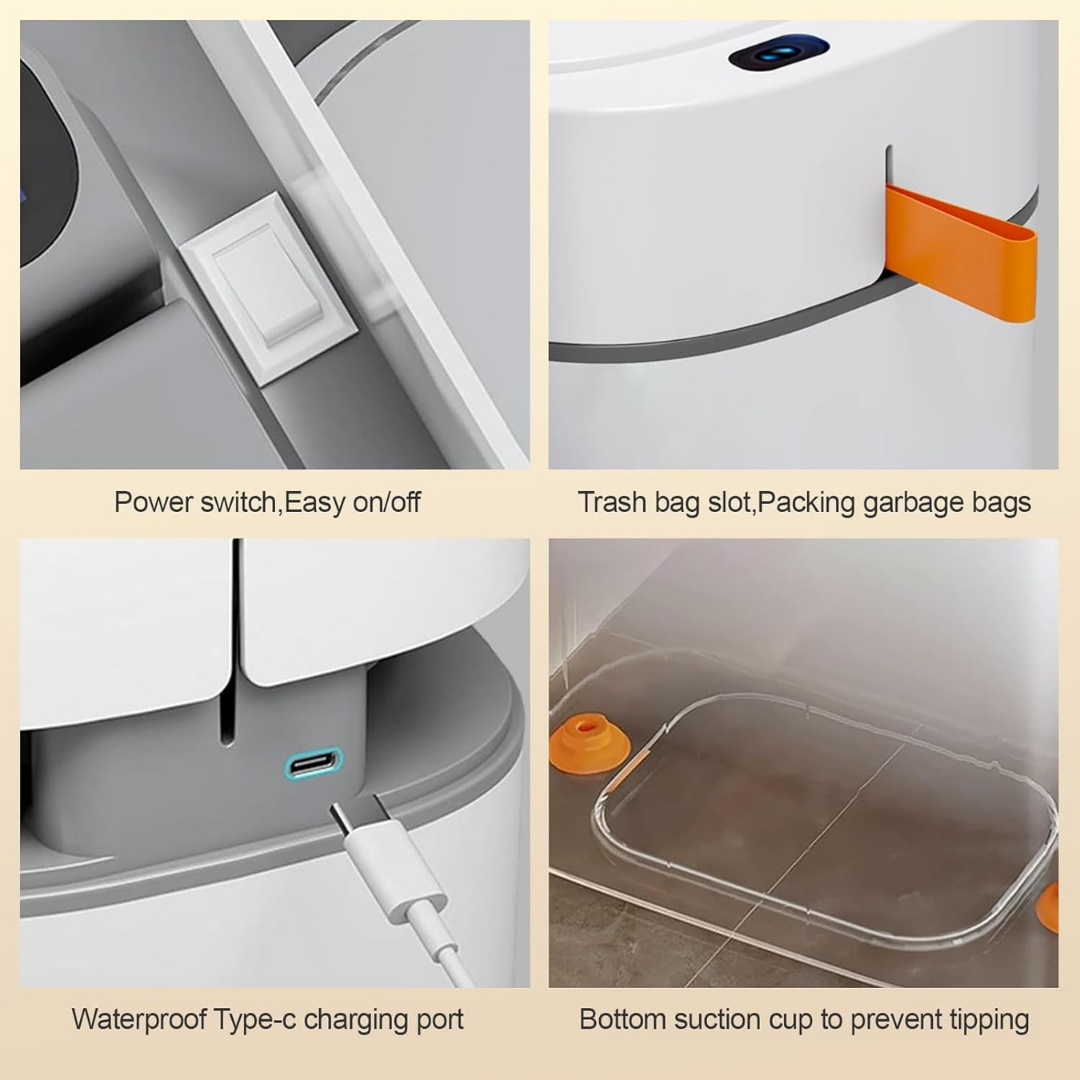 Power switch,Easy on/off

Trash bag slot,Packing garbage bags

Waterproof Type-c charging port

Bottom suction cup to prevent tipping