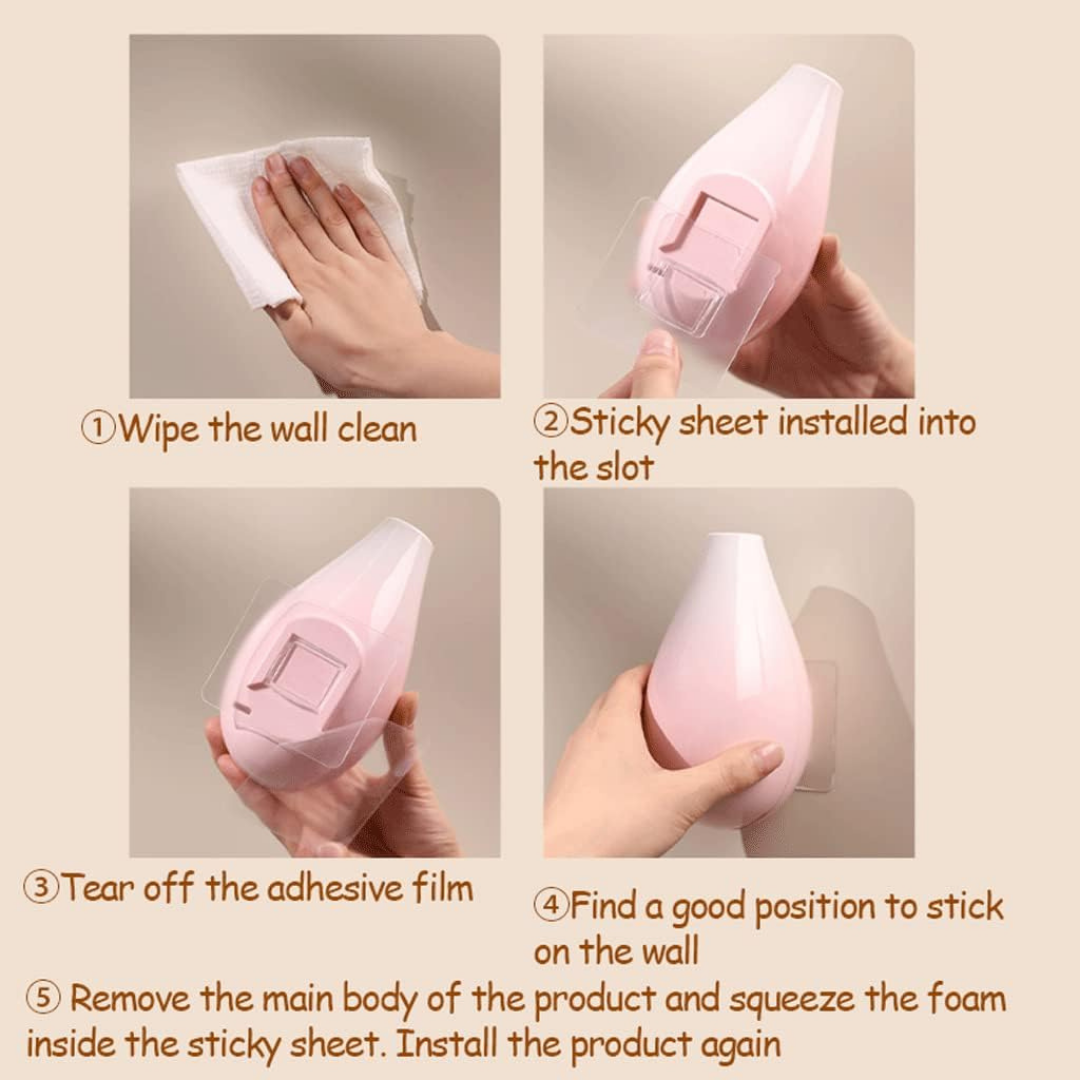 ①Wipe the wall clean

②Sticky sheet installed into the slot

③Tear off the adhesive film

④Find a good position to stick on the wall

⑤ Remove the main body of the product and squeeze the foam inside the sticky sheet. Install the product again